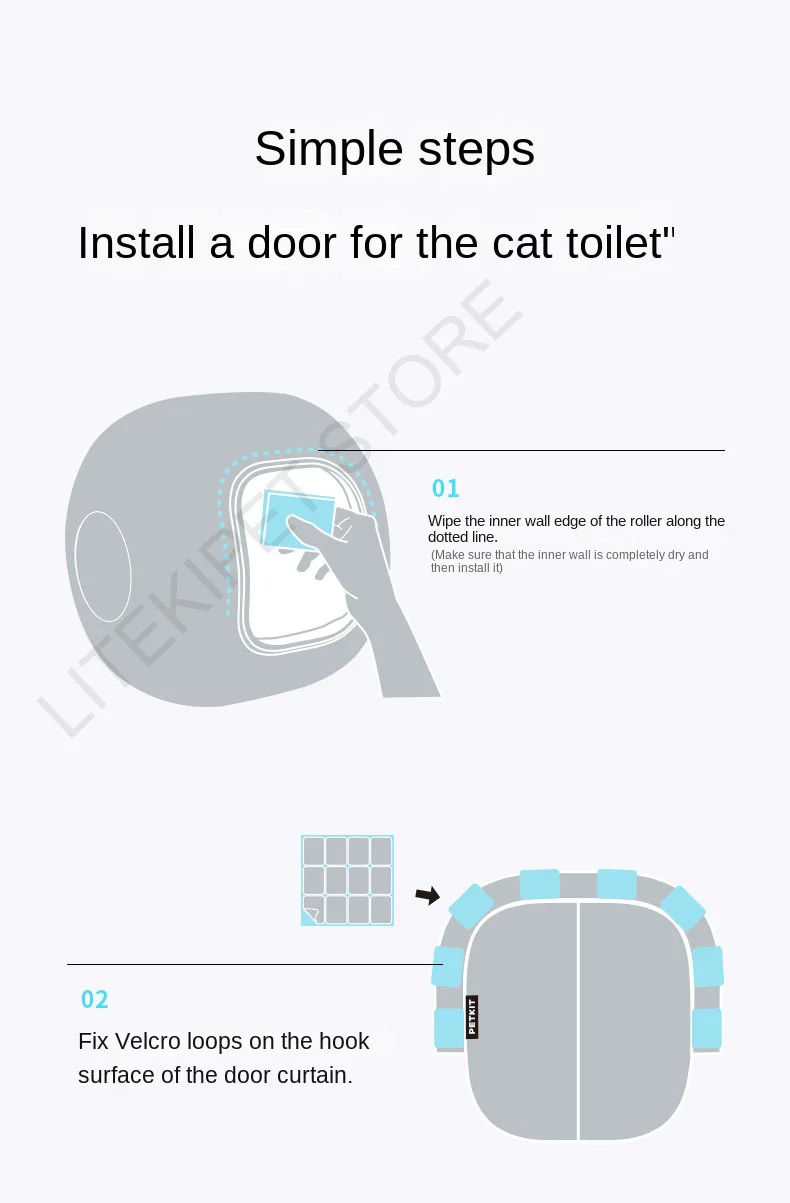 Simple steps

Install a door for the cat toilet"

LITEKIPET STORE

01

Wipe the inner wall edge of the roller along the dotted line.

(Make sure that the inner wall is completely dry and then install it)

02

Fix Velcro loops on the hook surface of the door curtain.

PETKIT