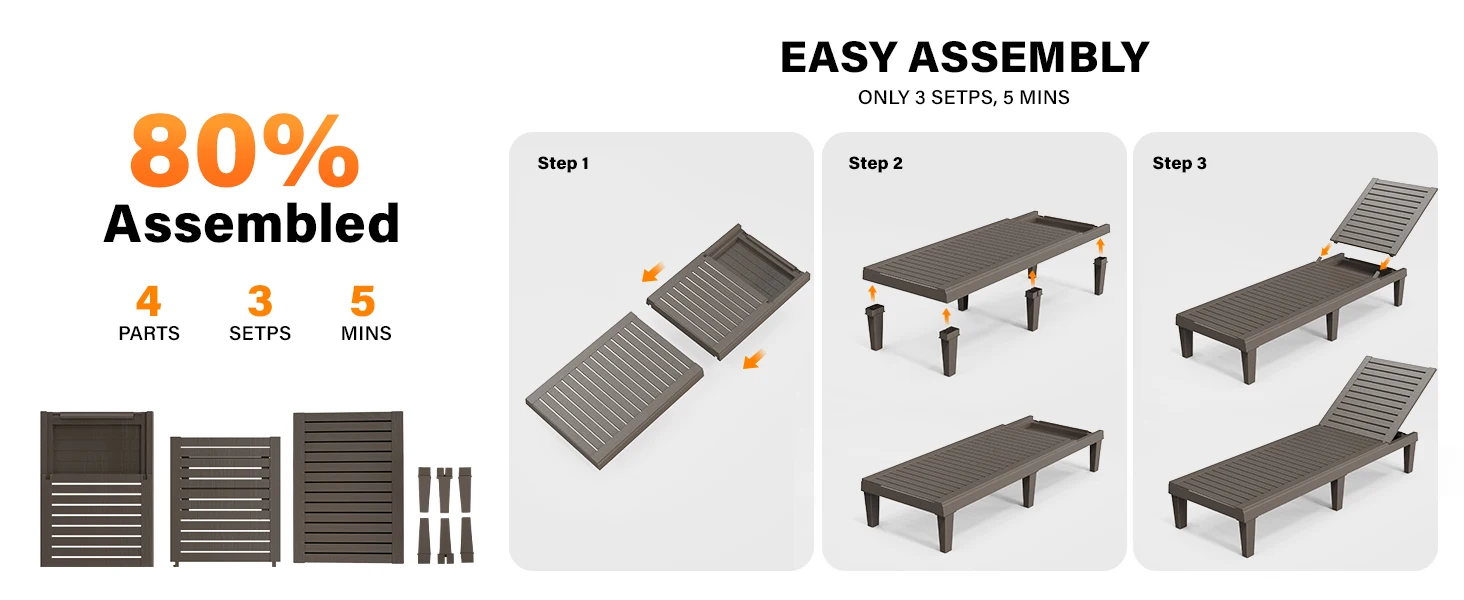 80%
Assembled

4
PARTS

3
SETPS

5
MINS

EASY ASSEMBLY
ONLY 3 SETPS, 5 MINS

Step 1

Step 2

Step 3