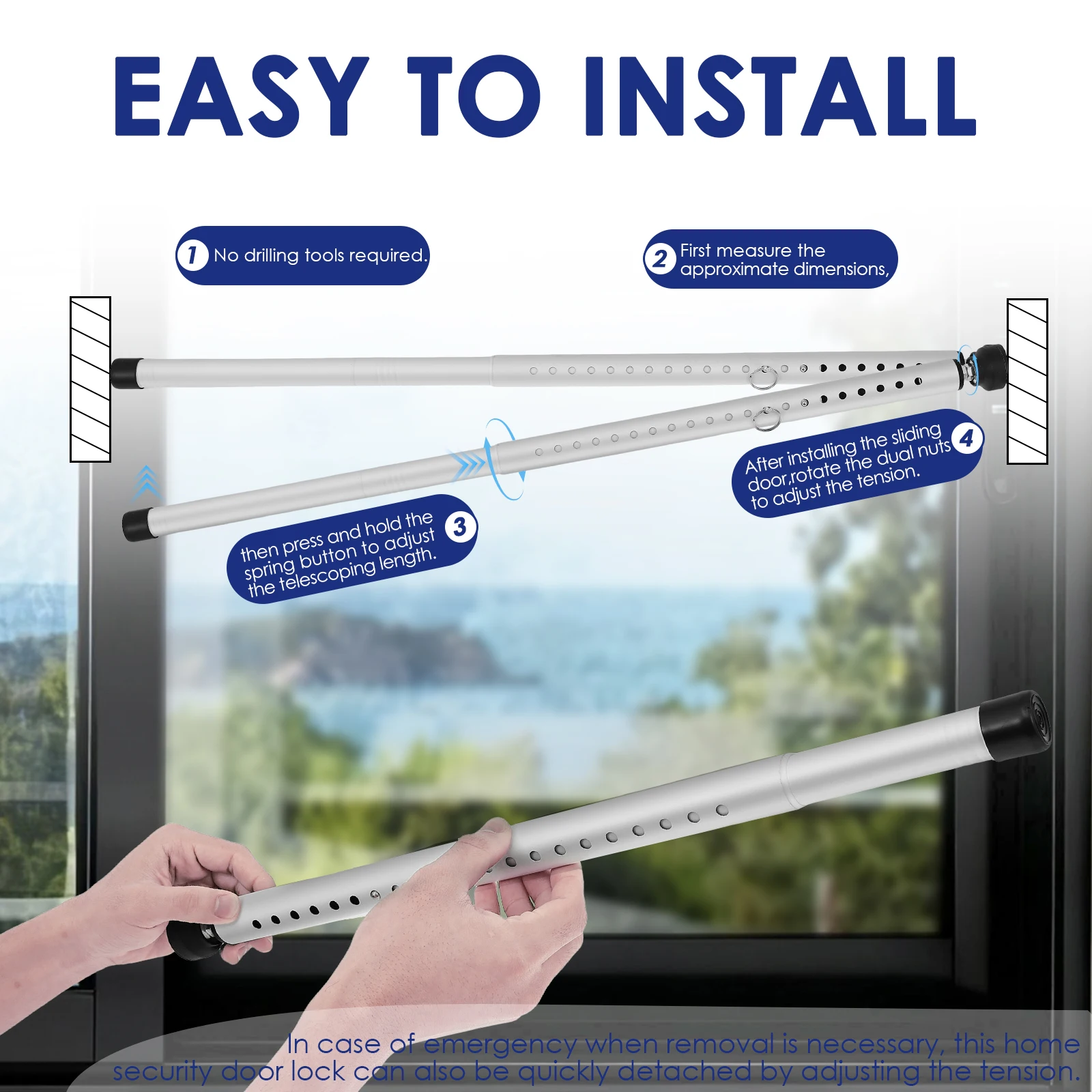 EASY TO INSTALL

1 No drilling tools required.

2 First measure the approximate dimensions,

3 then press and hold the spring button to adjust the telescoping length.

4 After installing the sliding door,rotate the dual nuts to adjust the tension.

In case of emergency when removal is necessary, this home security door lock can also be quickly detached by adjusting the tension.