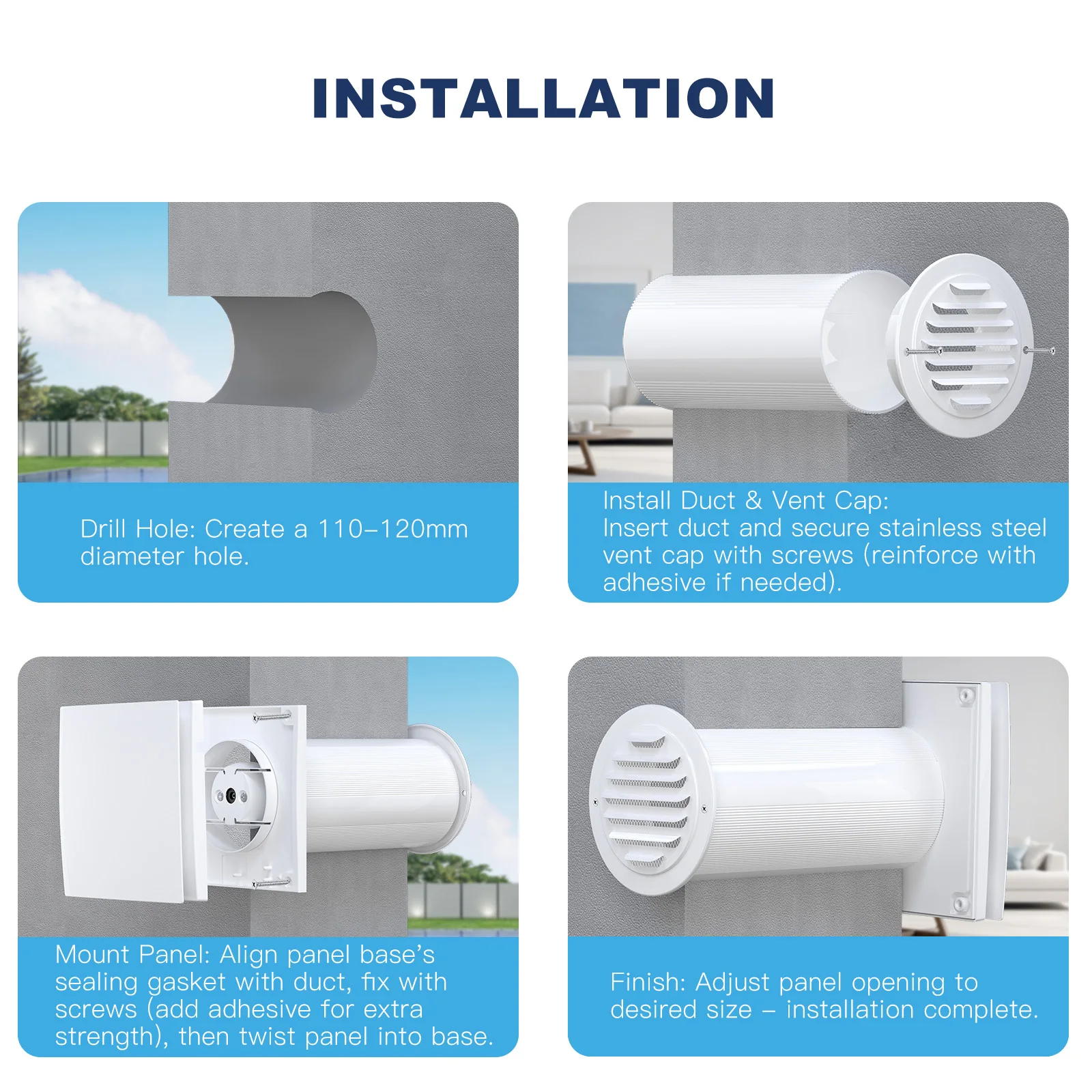 INSTALLATION

Drill Hole: Create a 110–120mm diameter hole.

Install Duct & Vent Cap:
Insert duct and secure stainless steel vent cap with screws (reinforce with adhesive if needed).

Mount Panel: Align panel base's sealing gasket with duct, fix with screws (add adhesive for extra strength), then twist panel into base.

Finish: Adjust panel opening to desired size – installation complete.