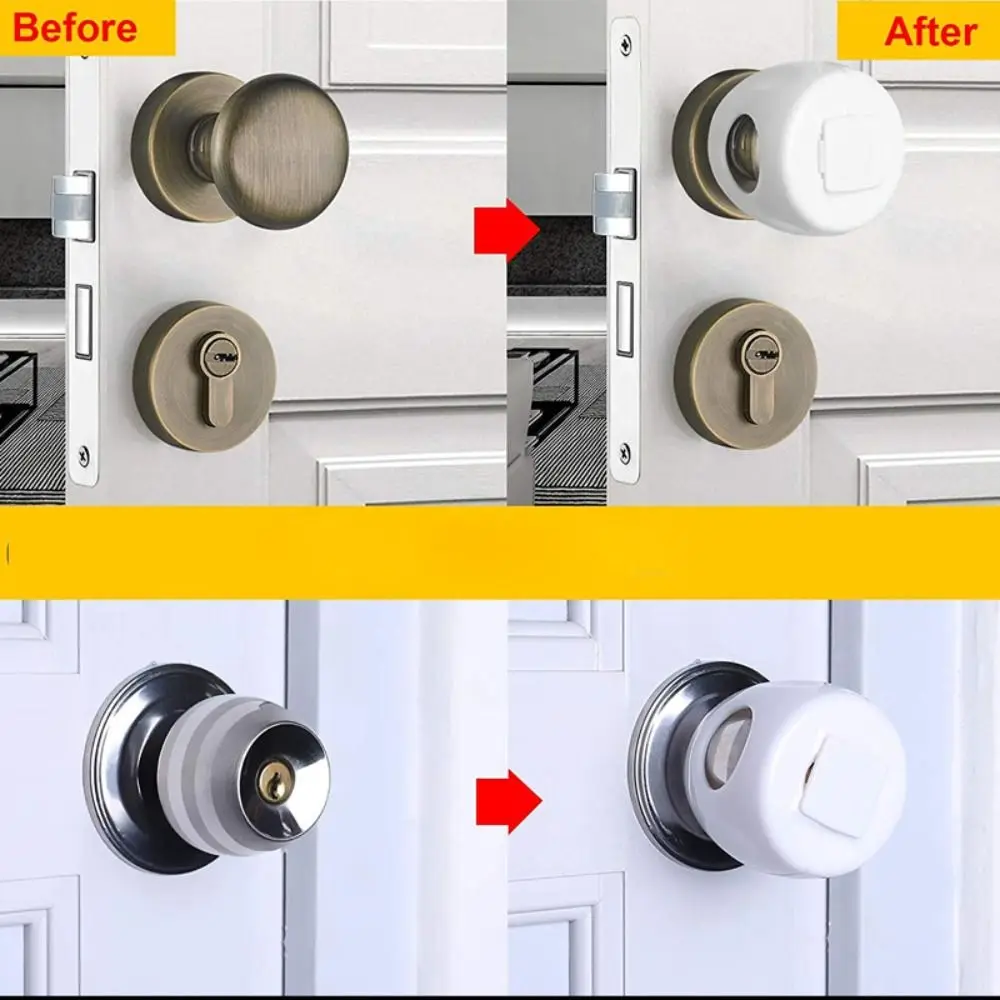 Before

After