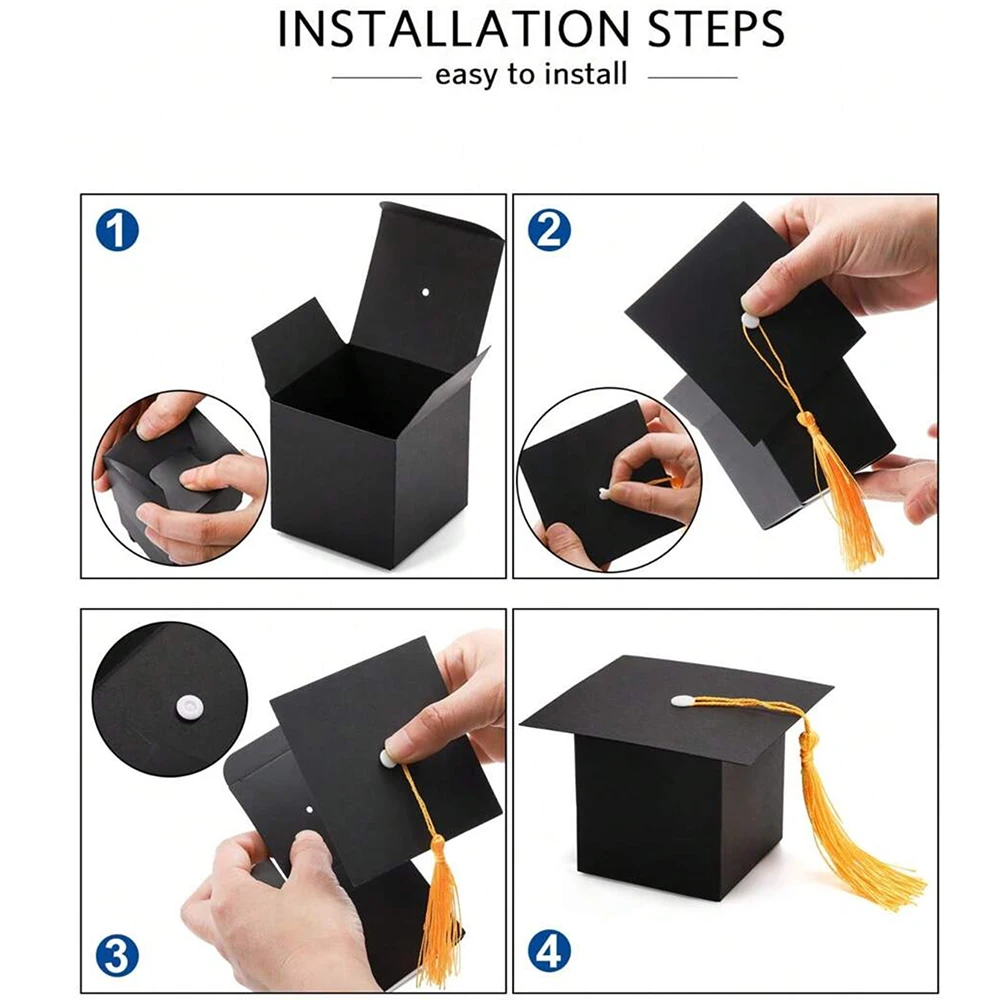 INSTALLATION STEPS

easy to install

1

2

3

4