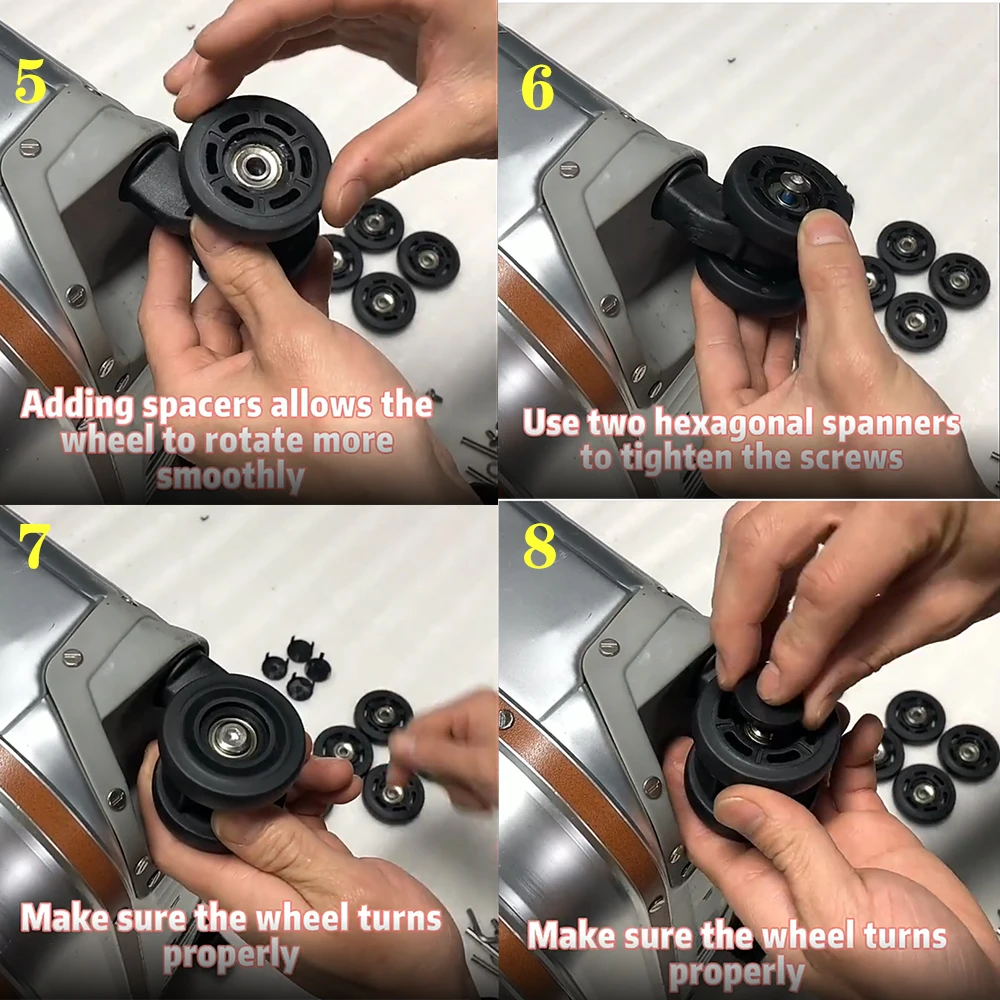 5

Adding spacers allows the wheel to rotate more smoothly

6

Use two hexagonal spanners to tighten the screws

7

Make sure the wheel turns properly

8

Make sure the wheel turns properly