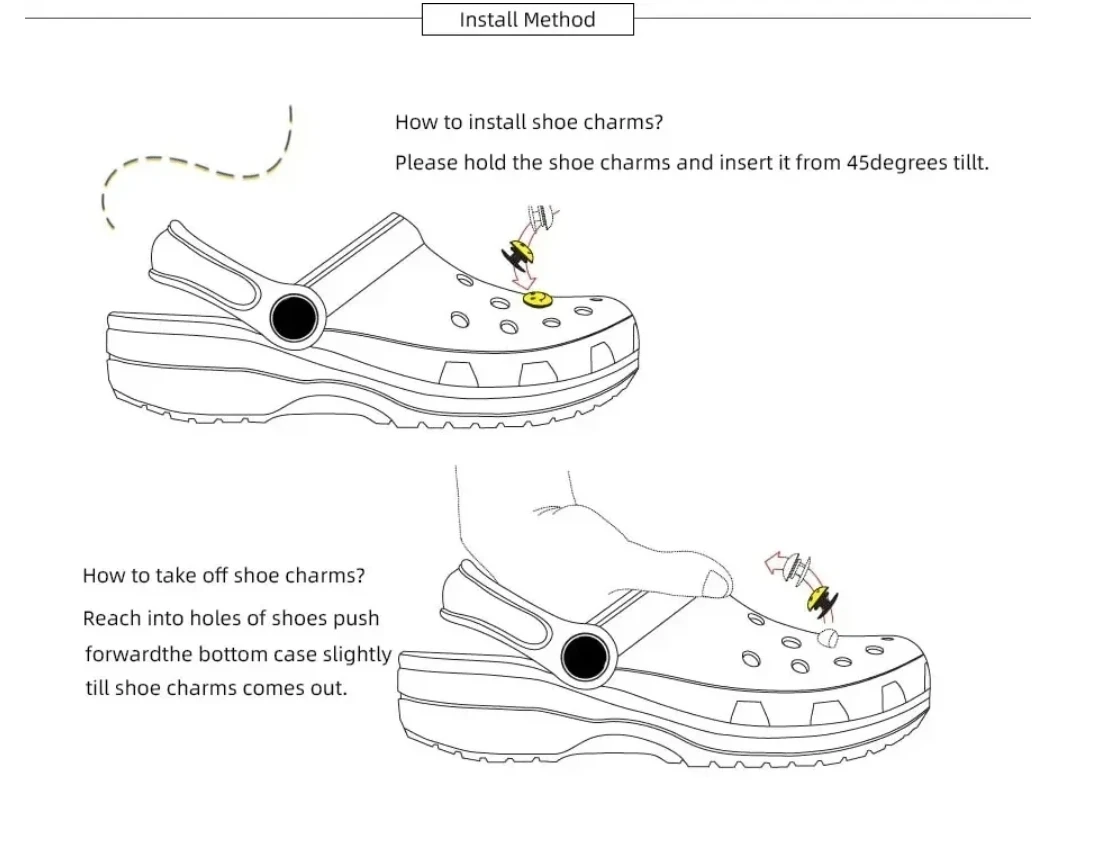 Install Method

How to install shoe charms?

Please hold the shoe charms and insert it from 45degrees tillt.

How to take off shoe charms?

Reach into holes of shoes push forwardthe bottom case slightly till shoe charms comes out.