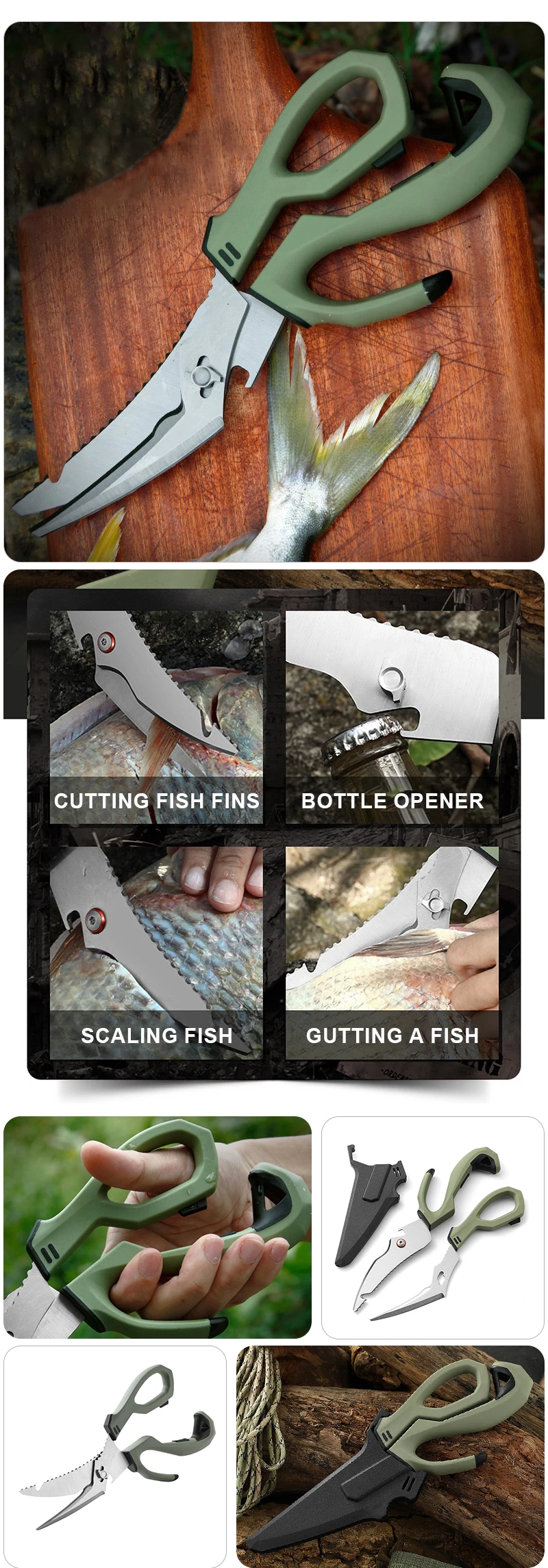 CUTTING FISH FINS
BOTTLE OPENER
SCALING FISH
GUTTING A FISH