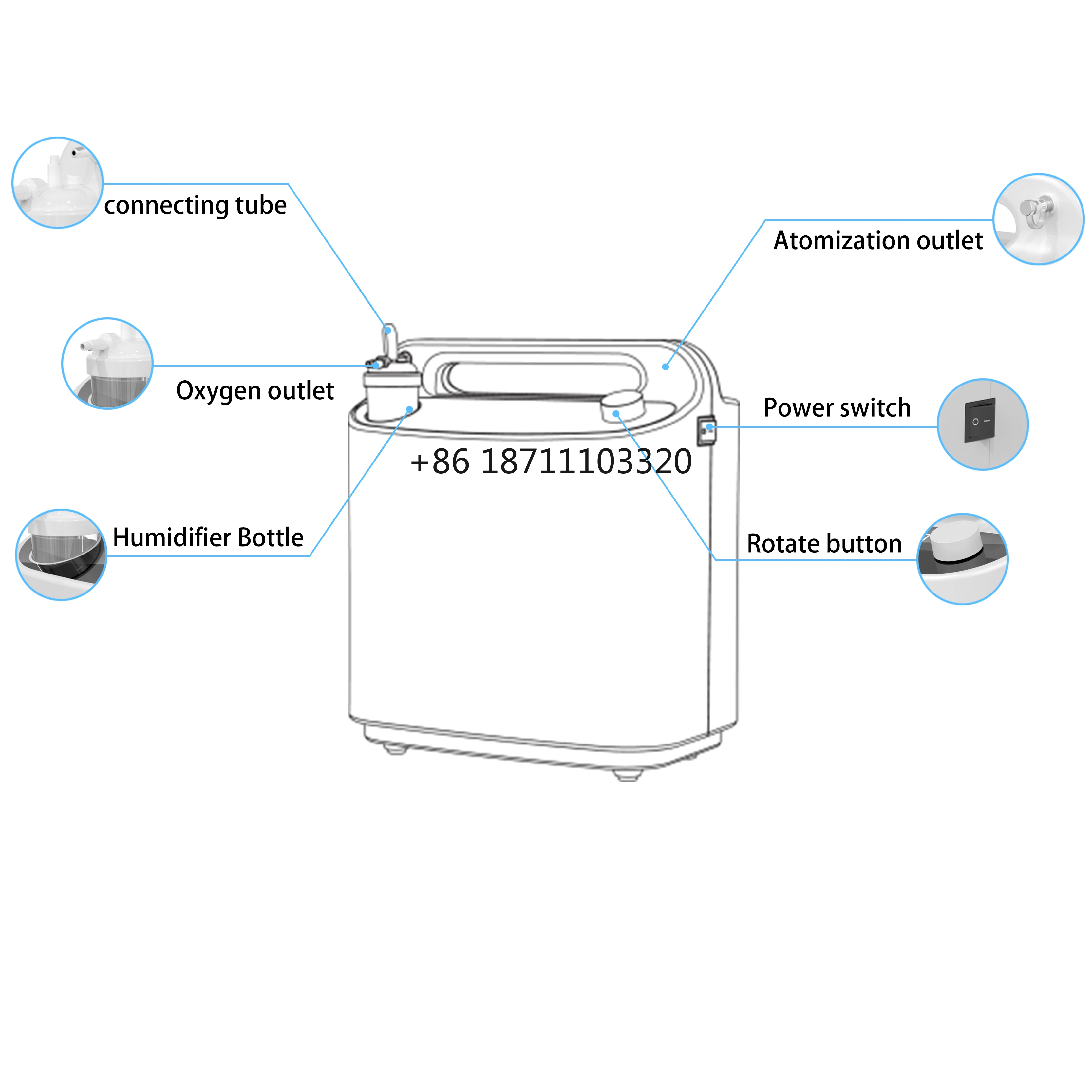 connecting tube

Atomization outlet

Oxygen outlet

Power switch

+86 18711103320

Humidifier Bottle

Rotate button