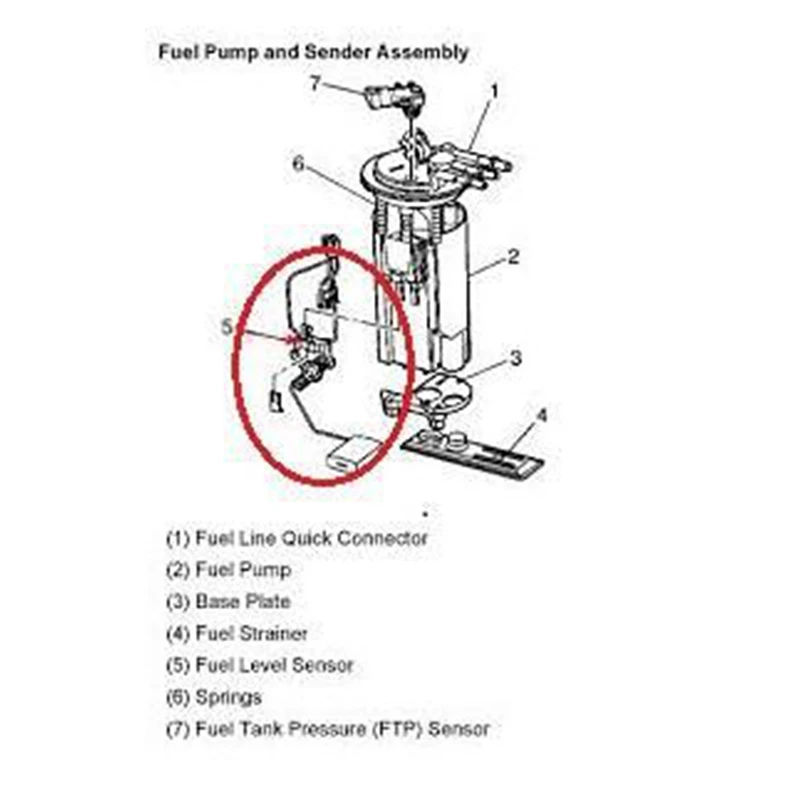 Fuel Pump and Sender Assembly

7
1
6
2
5
3
4

(1) Fuel Line Quick Connector
(2) Fuel Pump
(3) Base Plate
(4) Fuel Strainer
(5) Fuel Level Sensor
(6) Springs
(7) Fuel Tank Pressure (FTP) Sensor