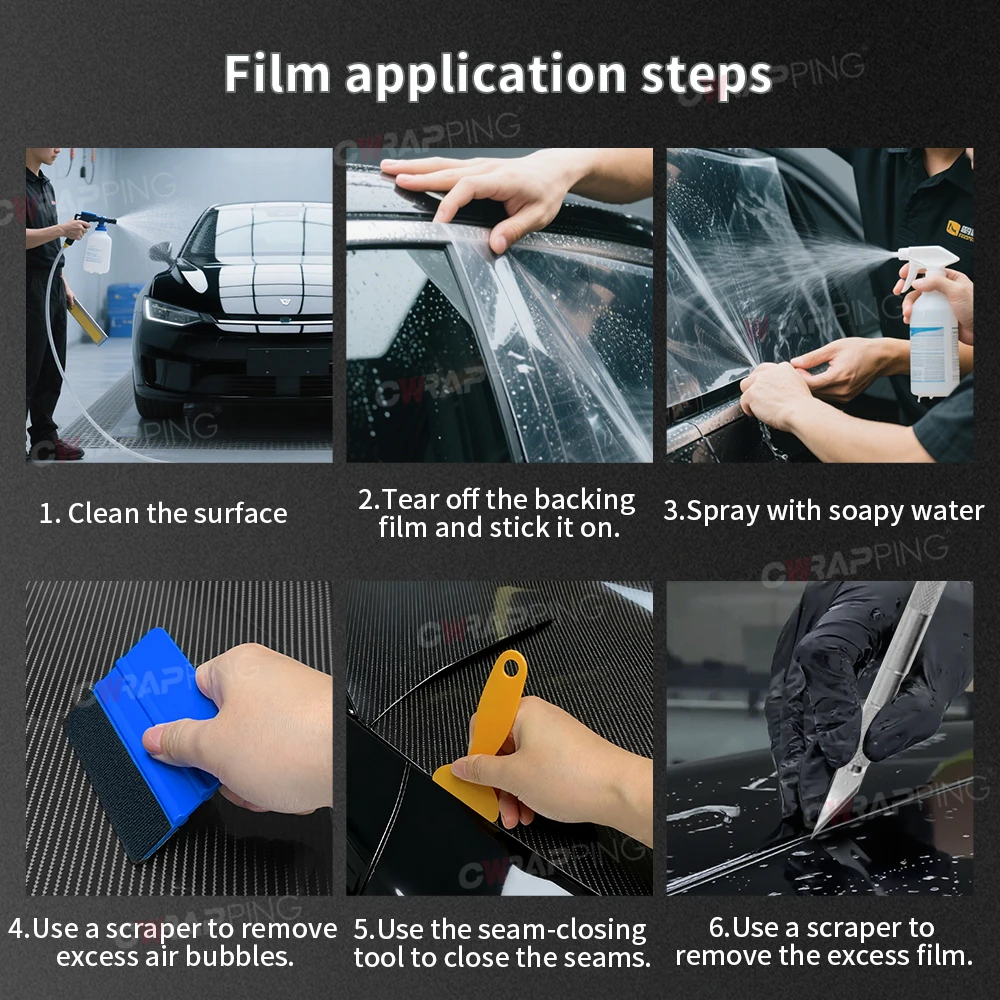 Film application steps

CWRAPPING

1. Clean the surface

2.Tear off the backing film and stick it on.

3.Spray with soapy water

4.Use a scraper to remove excess air bubbles.

5.Use the seam-closing tool to close the seams.

6.Use a scraper to remove the excess film.