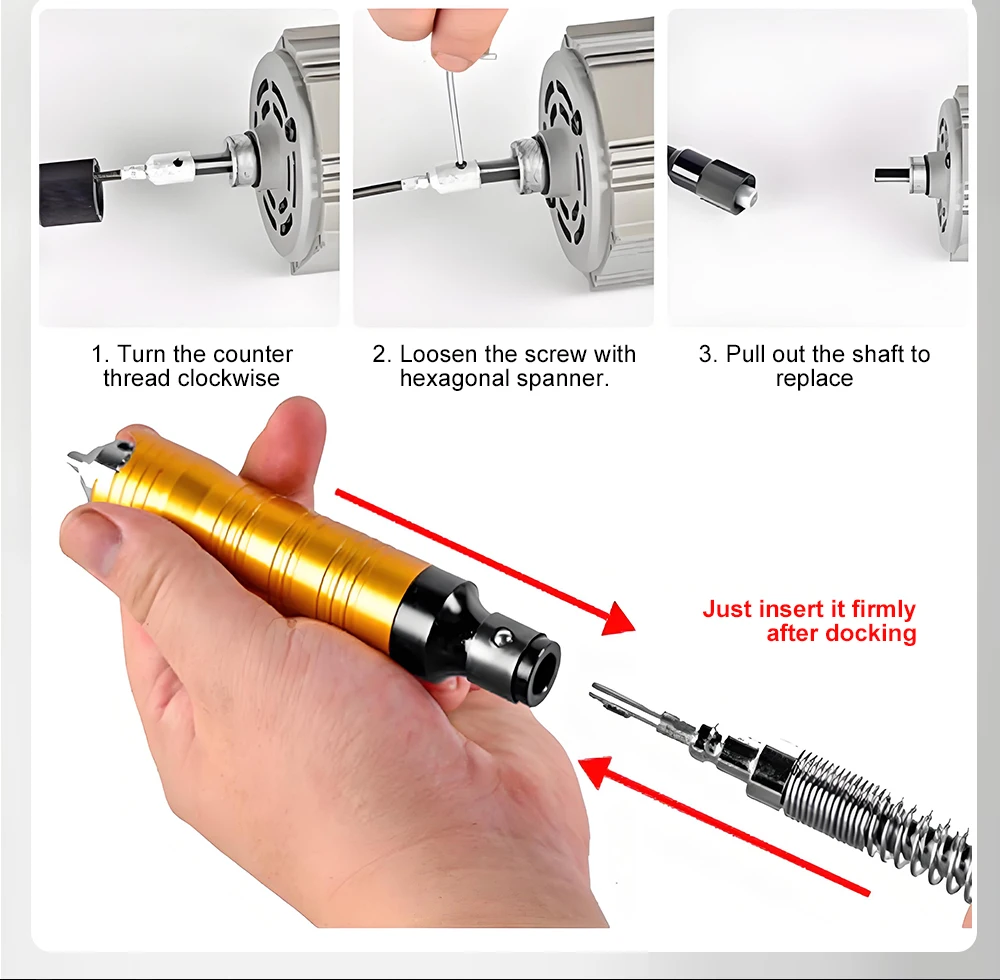 1. Turn the counter thread clockwise

2. Loosen the screw with hexagonal spanner.

3. Pull out the shaft to replace

Just insert it firmly after docking