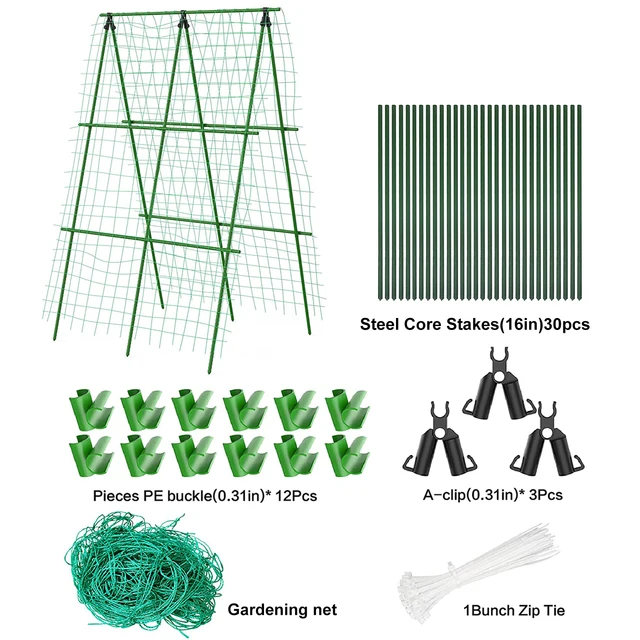 Steel Core Stakes(16in)30pcs

Pieces PE buckle(0.31in)* 12Pcs

A-clip(0.31in)* 3Pcs

Gardening net

1Bunch Zip Tie