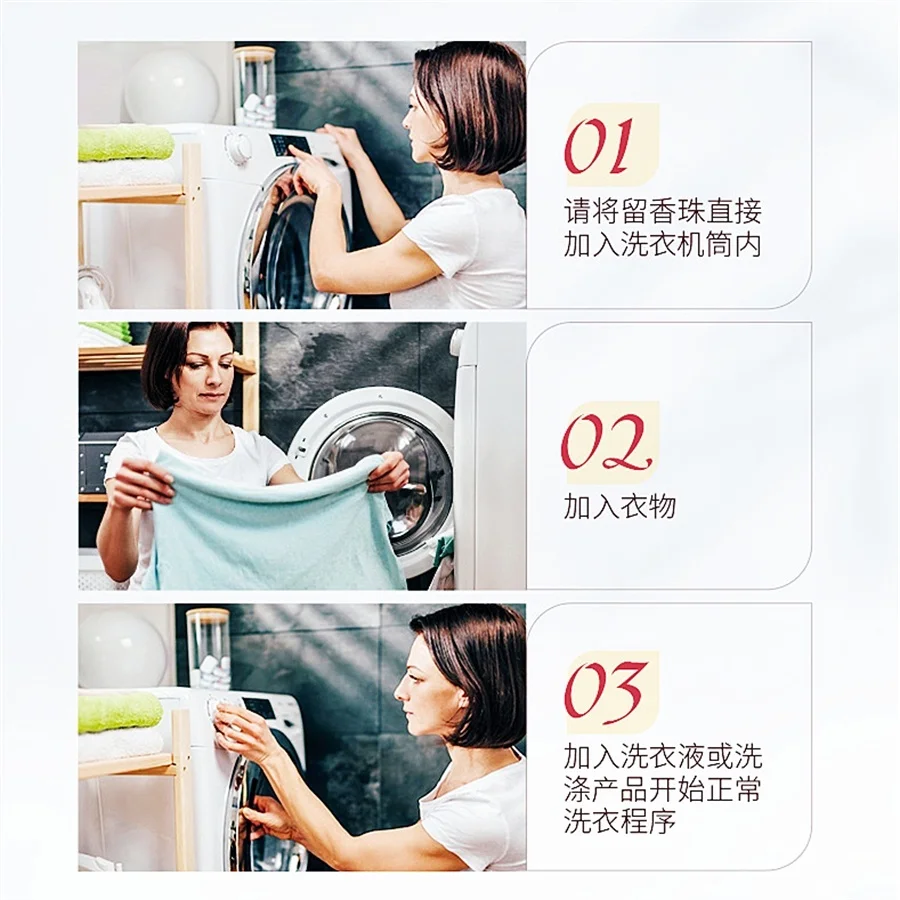 01
请将留香珠直接加入洗衣机筒内

02
加入衣物

03
加入洗衣液或洗涤产品开始正常洗衣程序