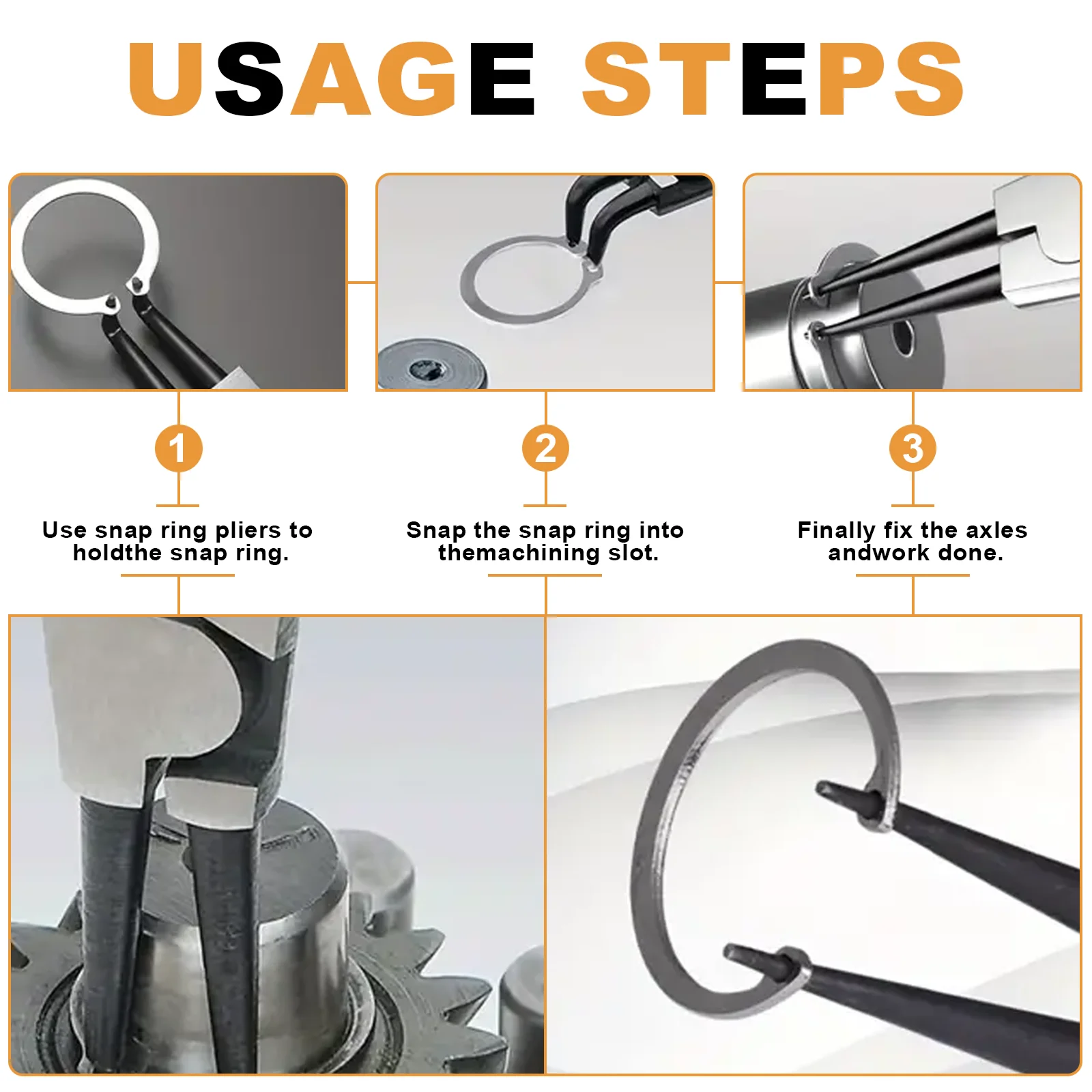 USAGE STEPS

1

Use snap ring pliers to holdthe snap ring.

2

Snap the snap ring into themachining slot.

3

Finally fix the axles andwork done.