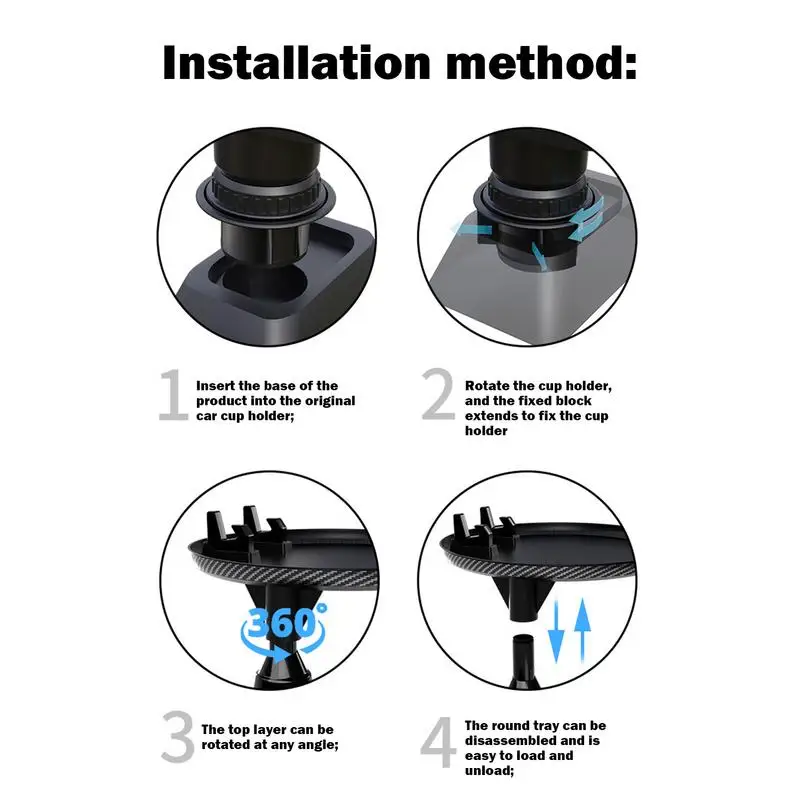 Installation method:

1 Insert the base of the product into the original car cup holder;

2 Rotate the cup holder, and the fixed block extends to fix the cup holder

360°

3 The top layer can be rotated at any angle;

4 The round tray can be disassembled and is easy to load and unload;