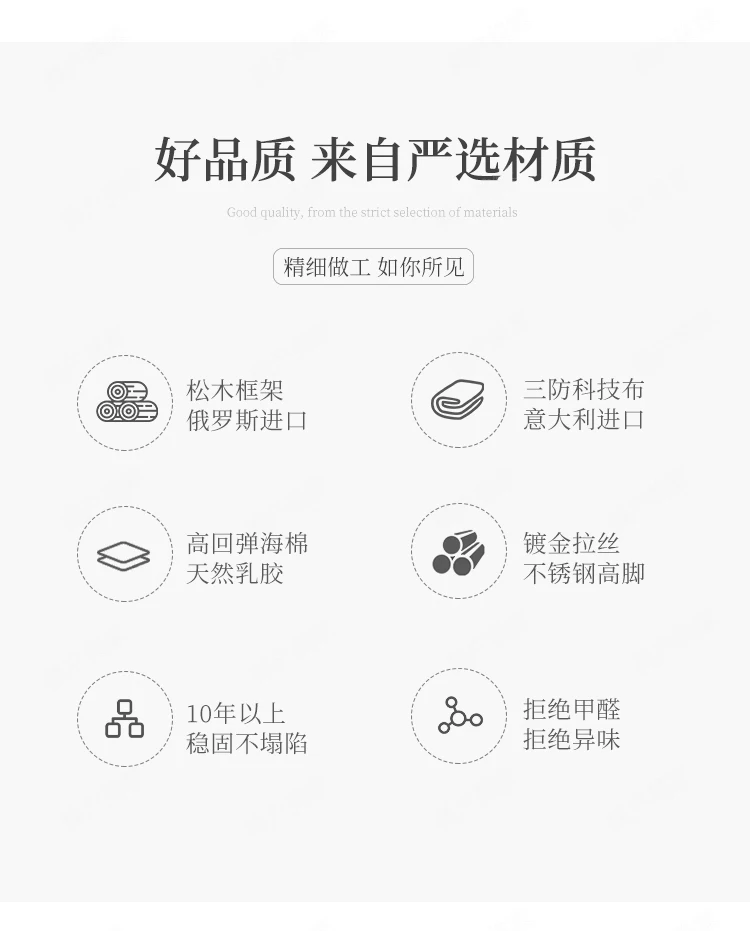 好品质 来自严选材质

Good quality, from the strict selection of materials

精细做工 如你所见

松木框架
俄罗斯进口

三防科技布
意大利进口

高回弹海棉
天然乳胶

镀金拉丝
不锈钢高脚

10年以上
稳固不塌陷

拒绝甲醛
拒绝异味