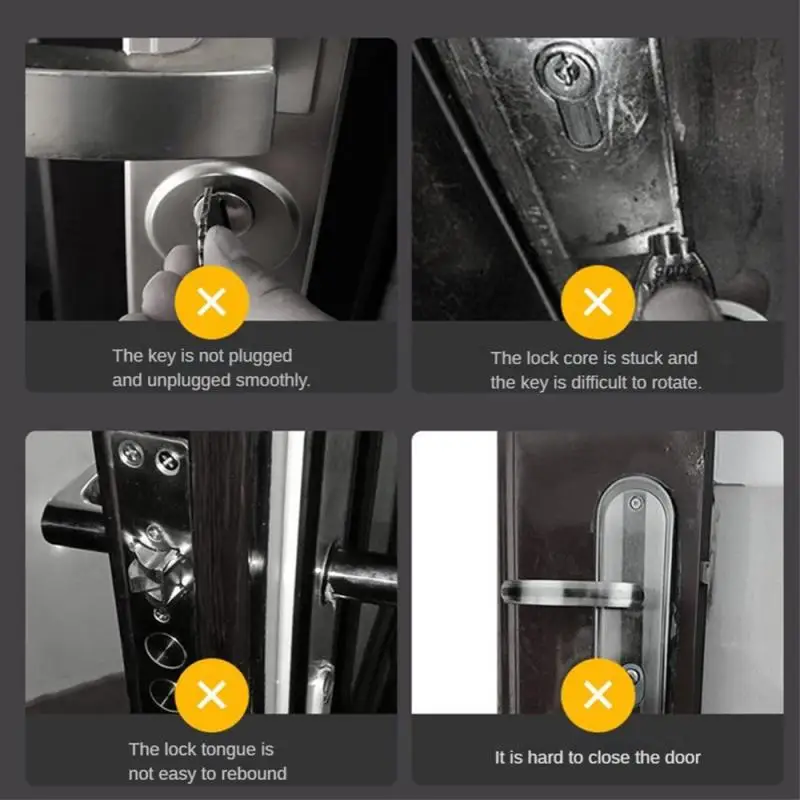 The key is not plugged and unplugged smoothly.

The lock core is stuck and the key is difficult to rotate.

The lock tongue is not easy to rebound

It is hard to close the door