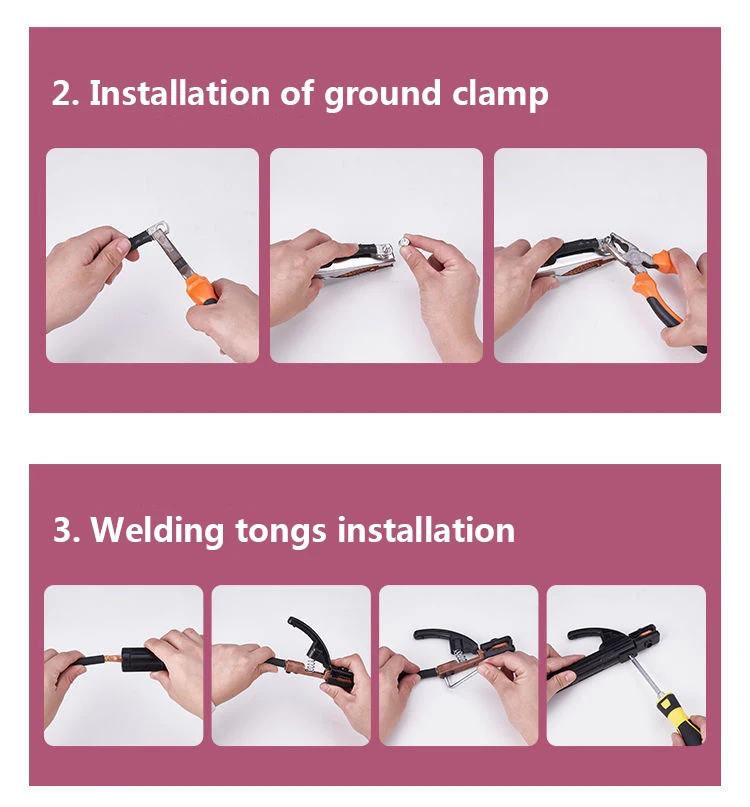 2. Installation of ground clamp

3. Welding tongs installation