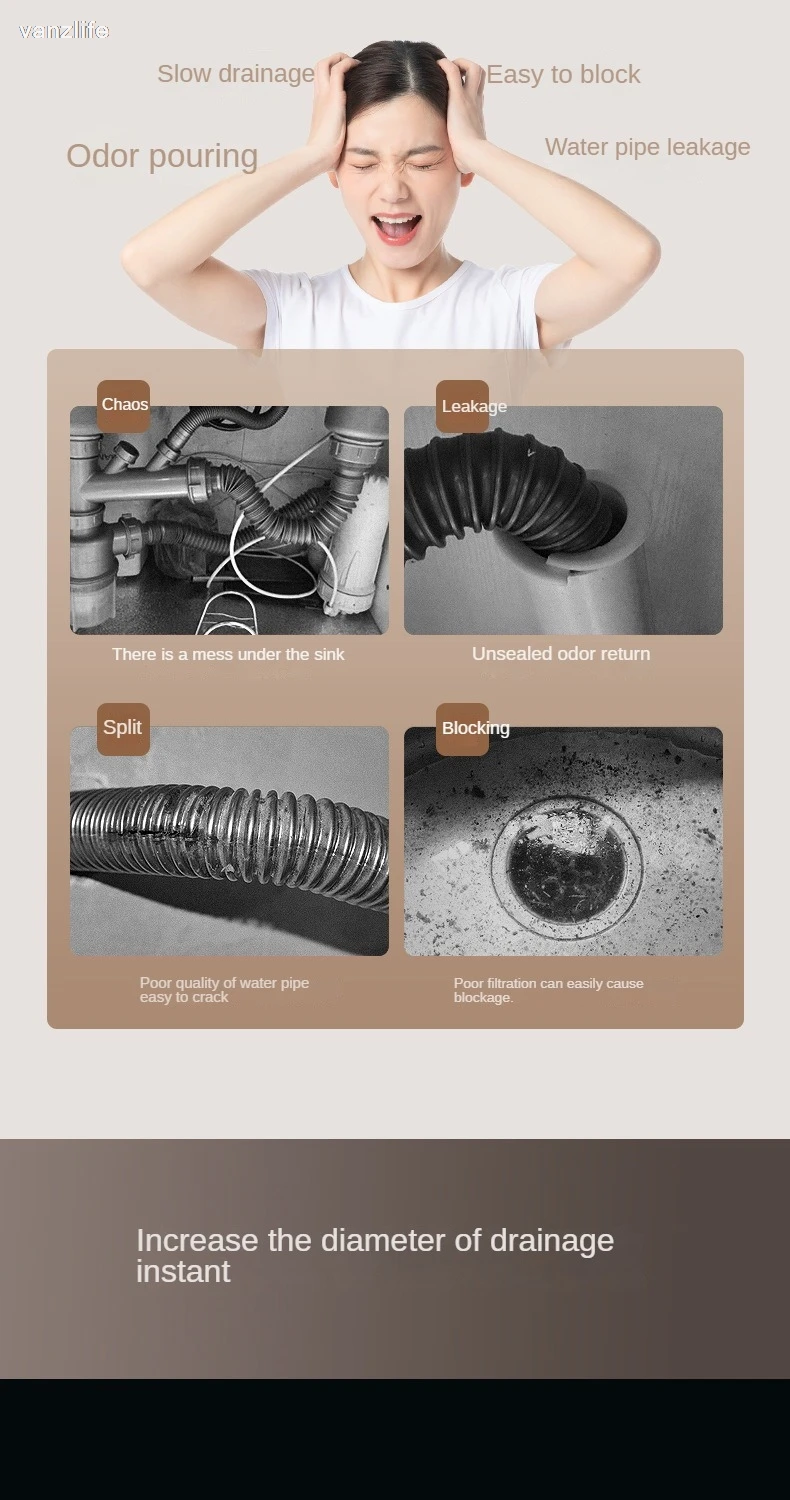 vanzlife

Slow drainage

Easy to block

Odor pouring

Water pipe leakage

Chaos

There is a mess under the sink

Leakage

Unsealed odor return

Split

Poor quality of water pipe easy to crack

Blocking

Poor filtration can easily cause blockage.

Increase the diameter of drainage instant