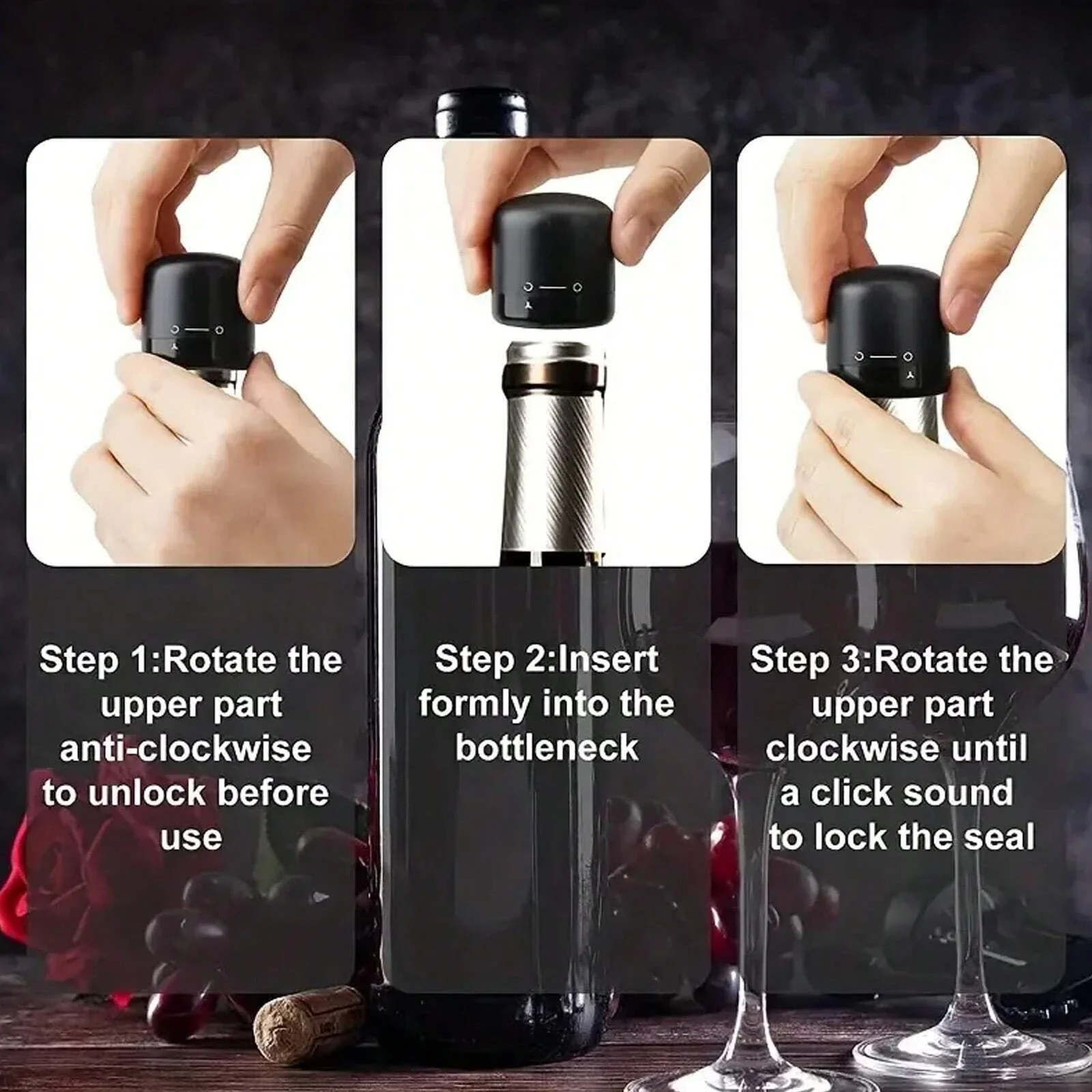 Step 1:Rotate the upper part anti-clockwise to unlock before use

Step 2:Insert formly into the bottleneck

Step 3:Rotate the upper part clockwise until a click sound to lock the seal