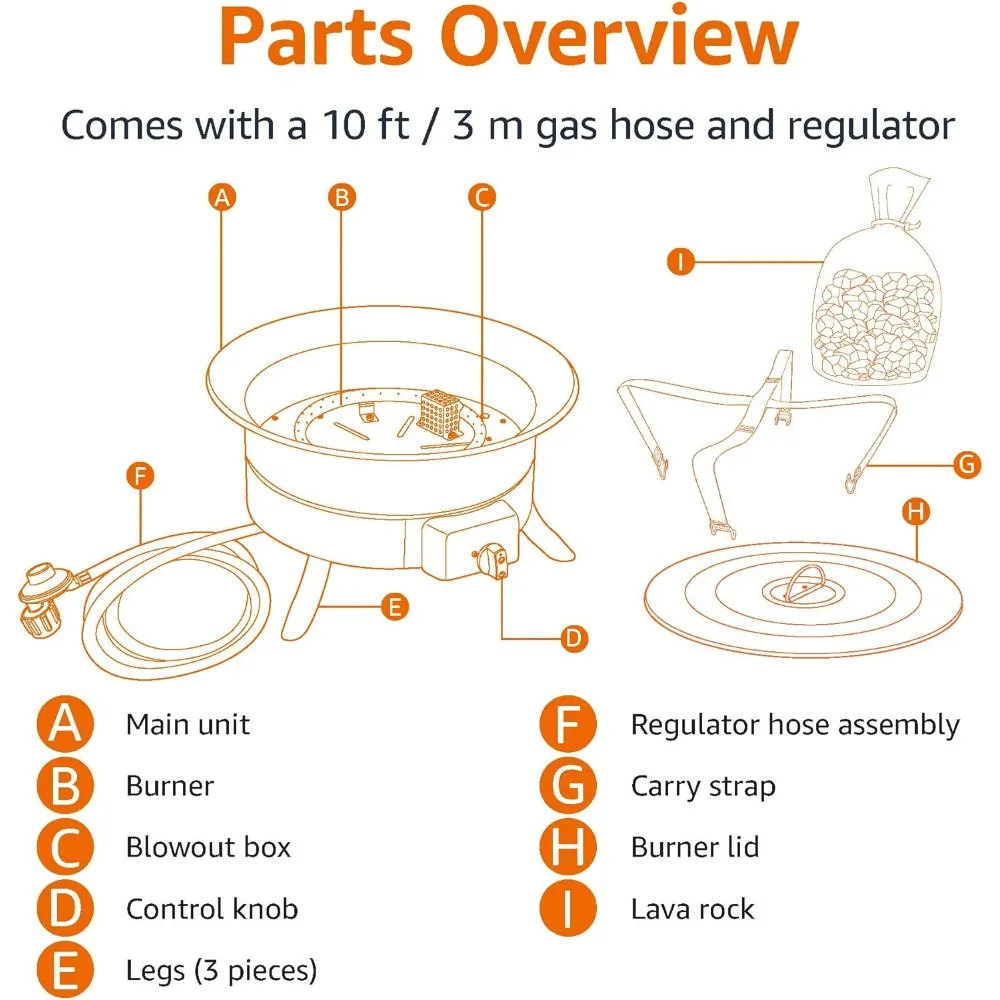 Parts Overview

Comes with a 10 ft / 3 m gas hose and regulator

A B C I F G H E D

A Main unit
B Burner
C Blowout box
D Control knob
E Legs (3 pieces)

F Regulator hose assembly
G Carry strap
H Burner lid
I Lava rock