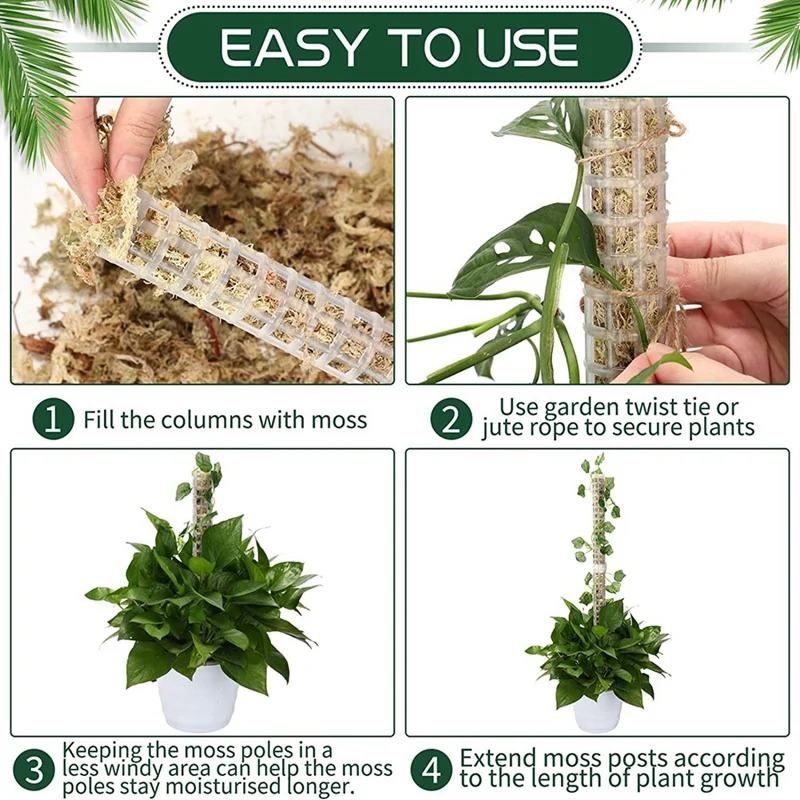 EASY TO USE

1 Fill the columns with moss

2 Use garden twist tie or jute rope to secure plants

3 Keeping the moss poles in a less windy area can help the moss poles stay moisturised longer.

4 Extend moss posts according to the length of plant growth