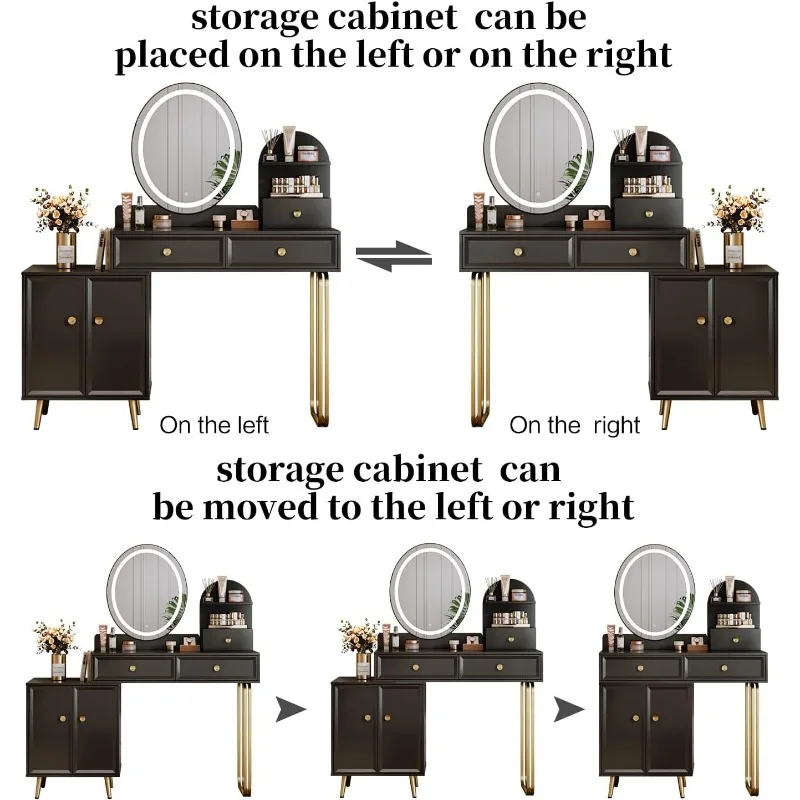 storage cabinet can be placed on the left or on the right

On the left

On the right

storage cabinet can be moved to the left or right