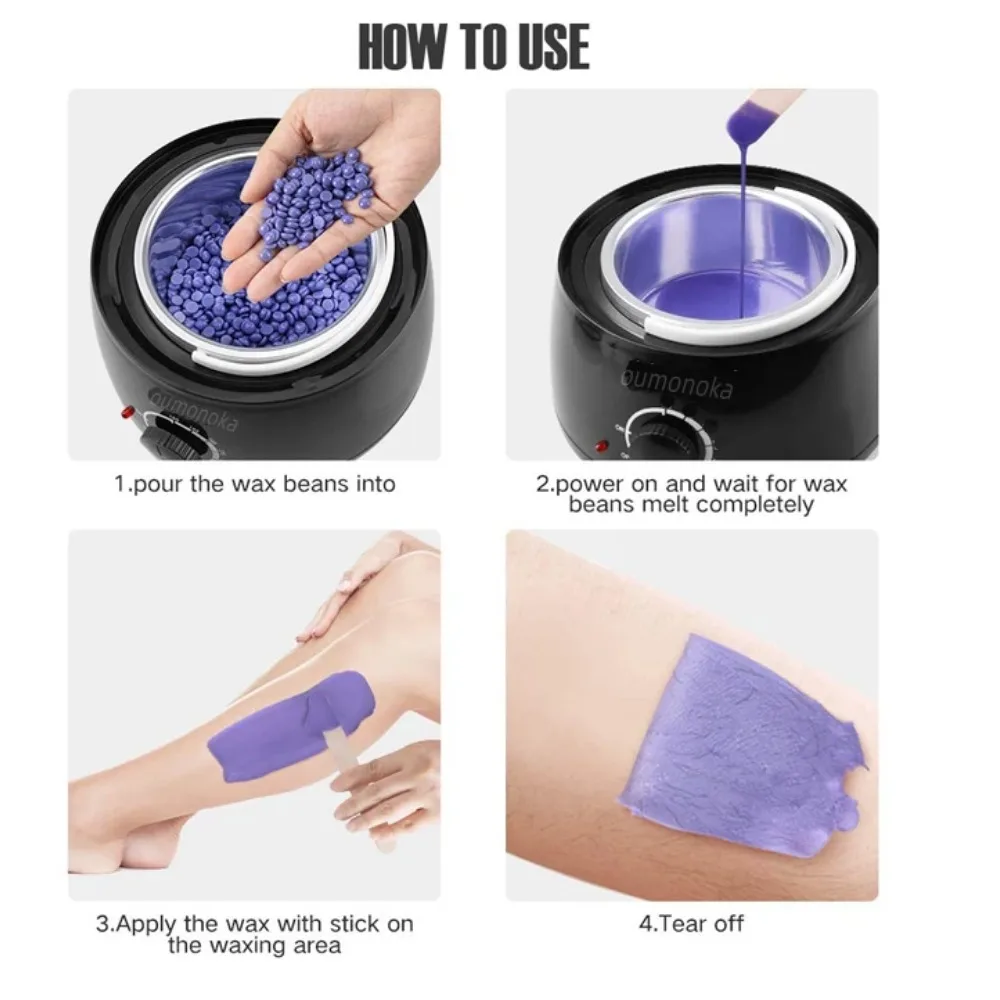 HOW TO USE

oumonoka

1.pour the wax beans into

oumonoka

2.power on and wait for wax beans melt completely

3.Apply the wax with stick on the waxing area

4.Tear off