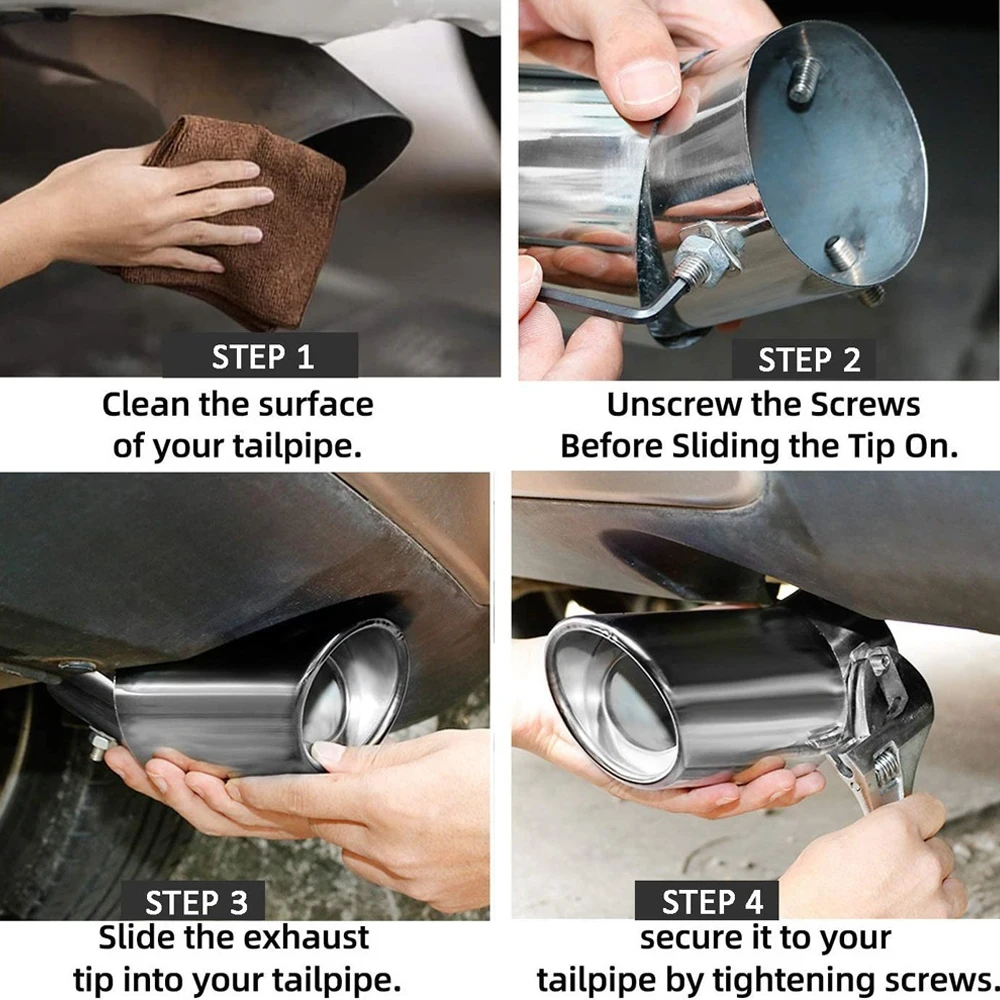 STEP 1
Clean the surface of your tailpipe.

STEP 2
Unscrew the Screws Before Sliding the Tip On.

STEP 3
Slide the exhaust tip into your tailpipe.

STEP 4
secure it to your tailpipe by tightening screws.