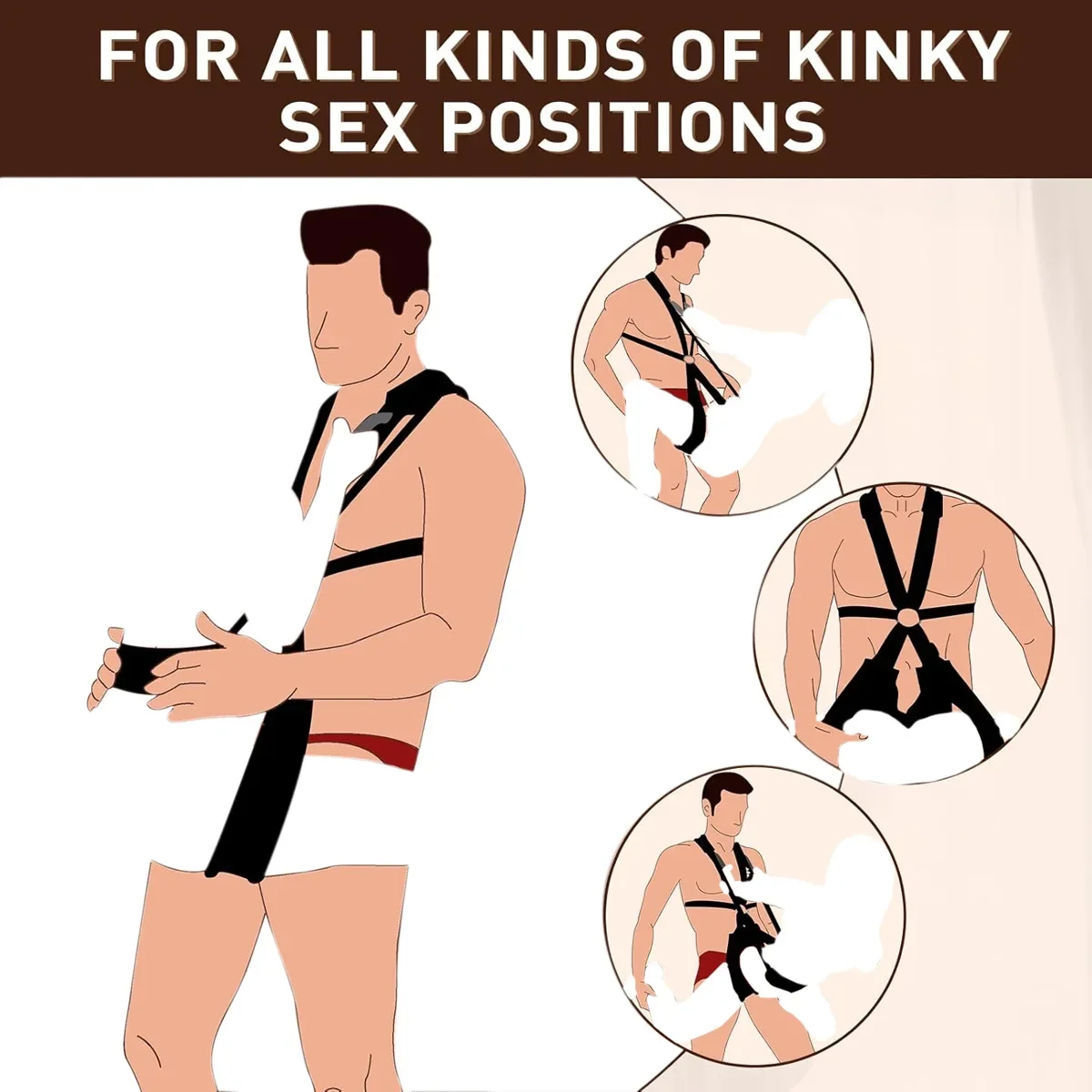 FOR ALL KINDS OF KINKY SEX POSITIONS