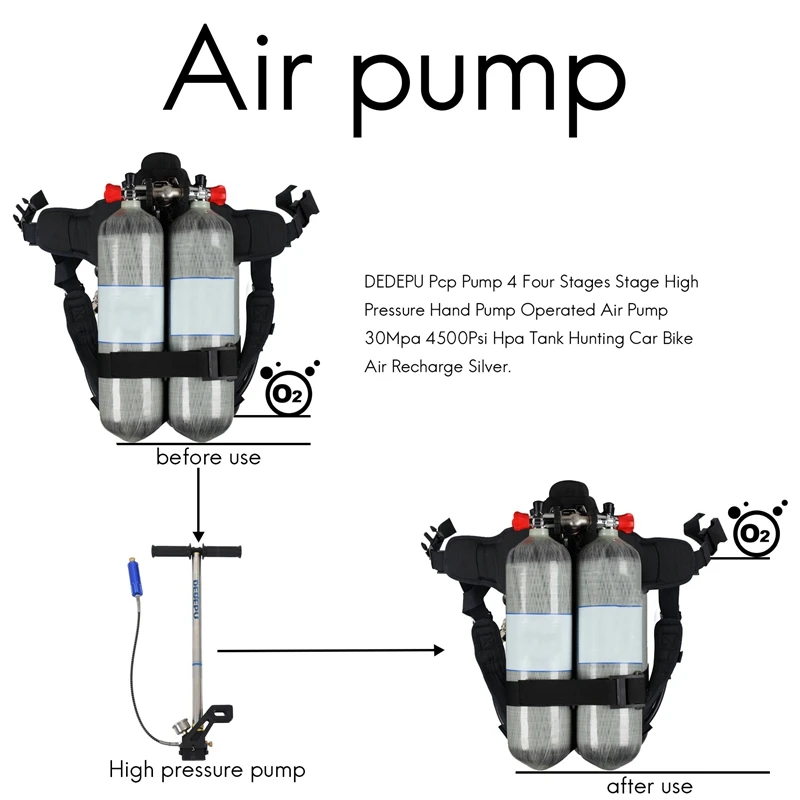 Air pump

DEDEPU Pcp Pump 4 Four Stages Stage High Pressure Hand Pump Operated Air Pump 30Mpa 4500Psi Hpa Tank Hunting Car Bike Air Recharge Silver.

$O_2$

before use

DEDEPU

High pressure pump

$O_2$

after use