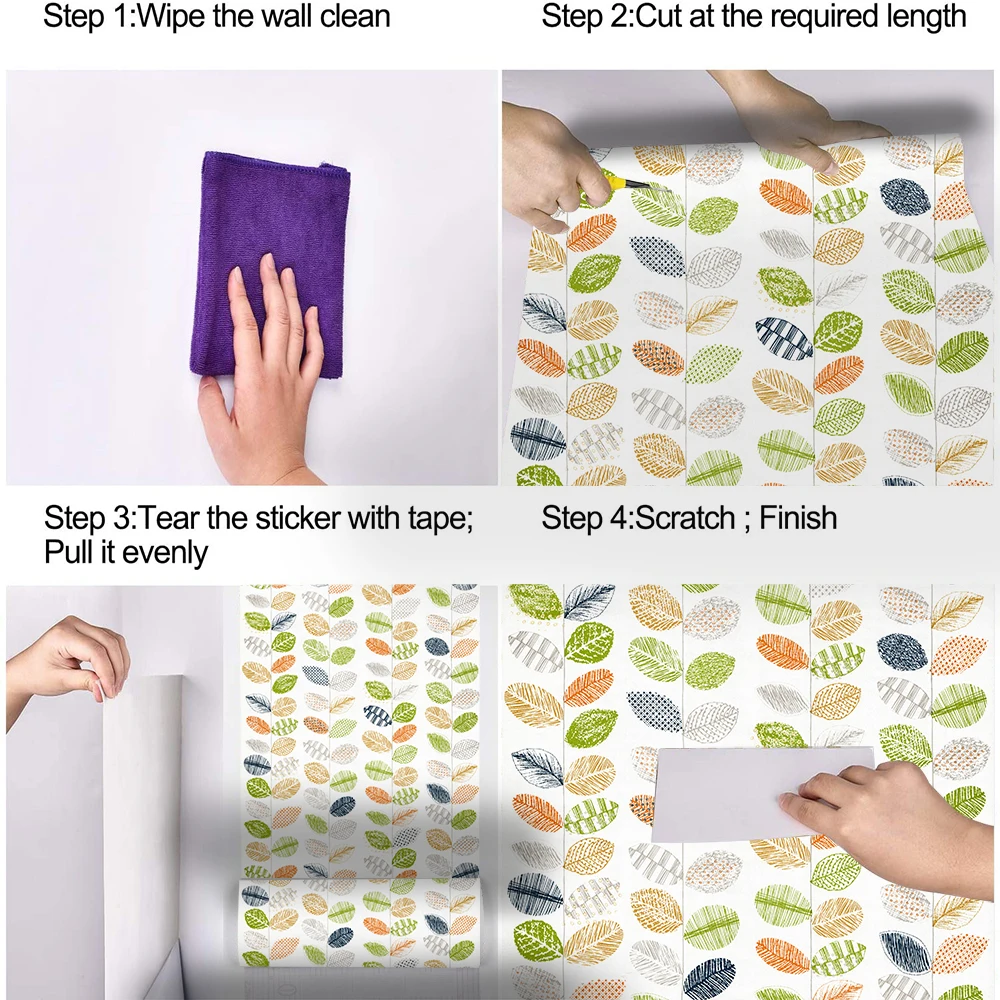 Step 1:Wipe the wall clean

Step 2:Cut at the required length

Step 3:Tear the sticker with tape; Pull it evenly

Step 4:Scratch ; Finish