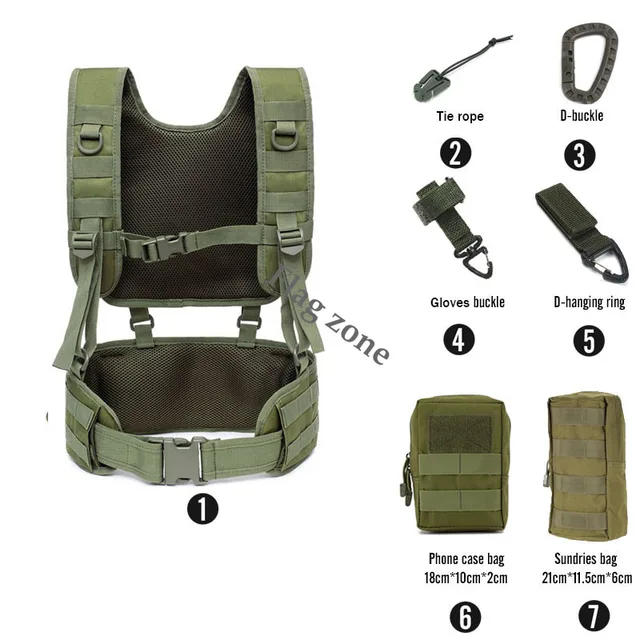 Flag zone

1

Tie rope

2

D-buckle

3

Gloves buckle

4

D-hanging ring

5

Phone case bag
18cm*10cm*2cm

6

Sundries bag
21cm*11.5cm*6cm

7