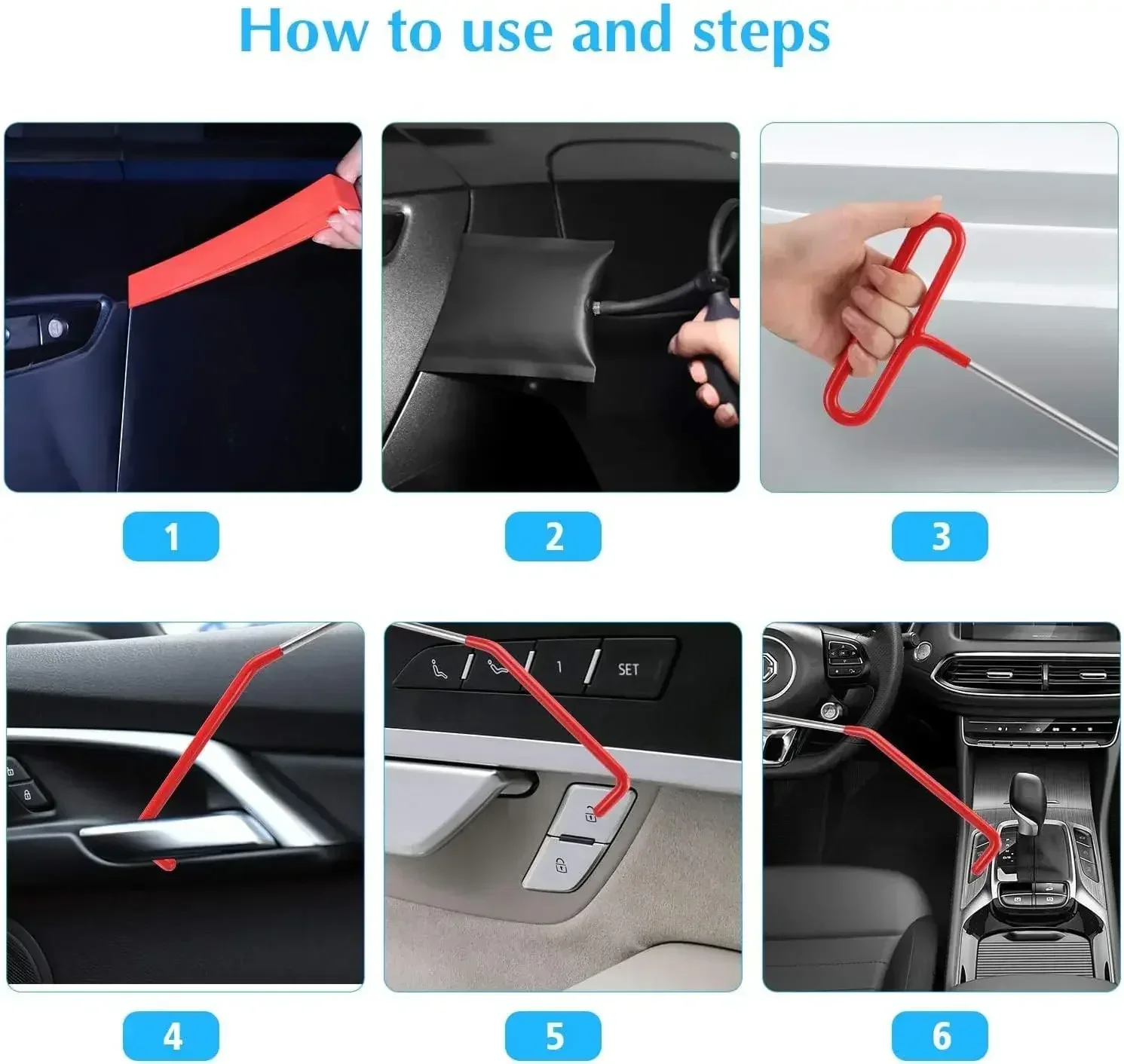 How to use and steps

1

2

3

1 SET

4

5

6