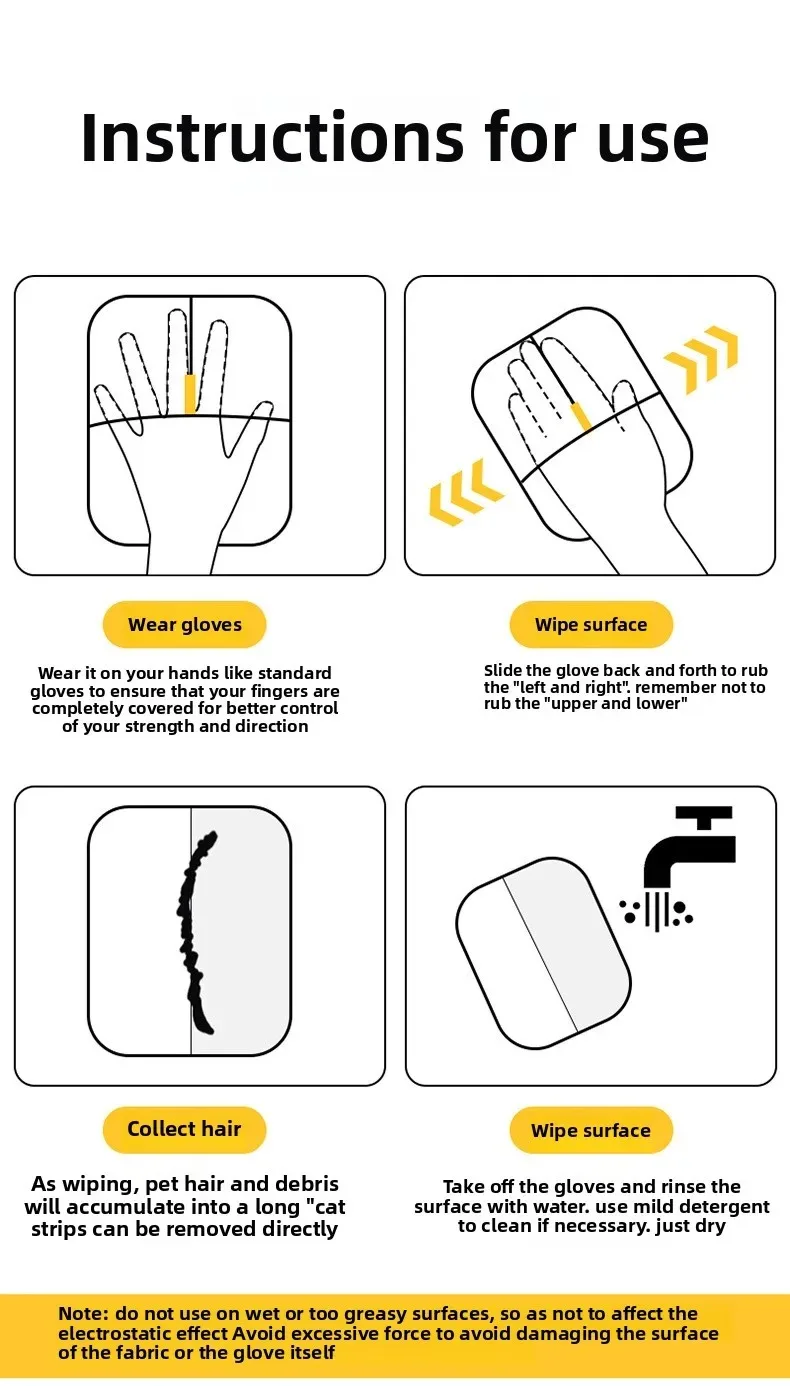 Instructions for use

Wear gloves

Wear it on your hands like standard gloves to ensure that your fingers are completely covered for better control of your strength and direction

Wipe surface

Slide the glove back and forth to rub the "left and right". remember not to rub the "upper and lower"

Collect hair

As wiping, pet hair and debris will accumulate into a long "cat strips can be removed directly

Wipe surface

Take off the gloves and rinse the surface with water. use mild detergent to clean if necessary. just dry

Note: do not use on wet or too greasy surfaces, so as not to affect the electrostatic effect Avoid excessive force to avoid damaging the surface of the fabric or the glove itself