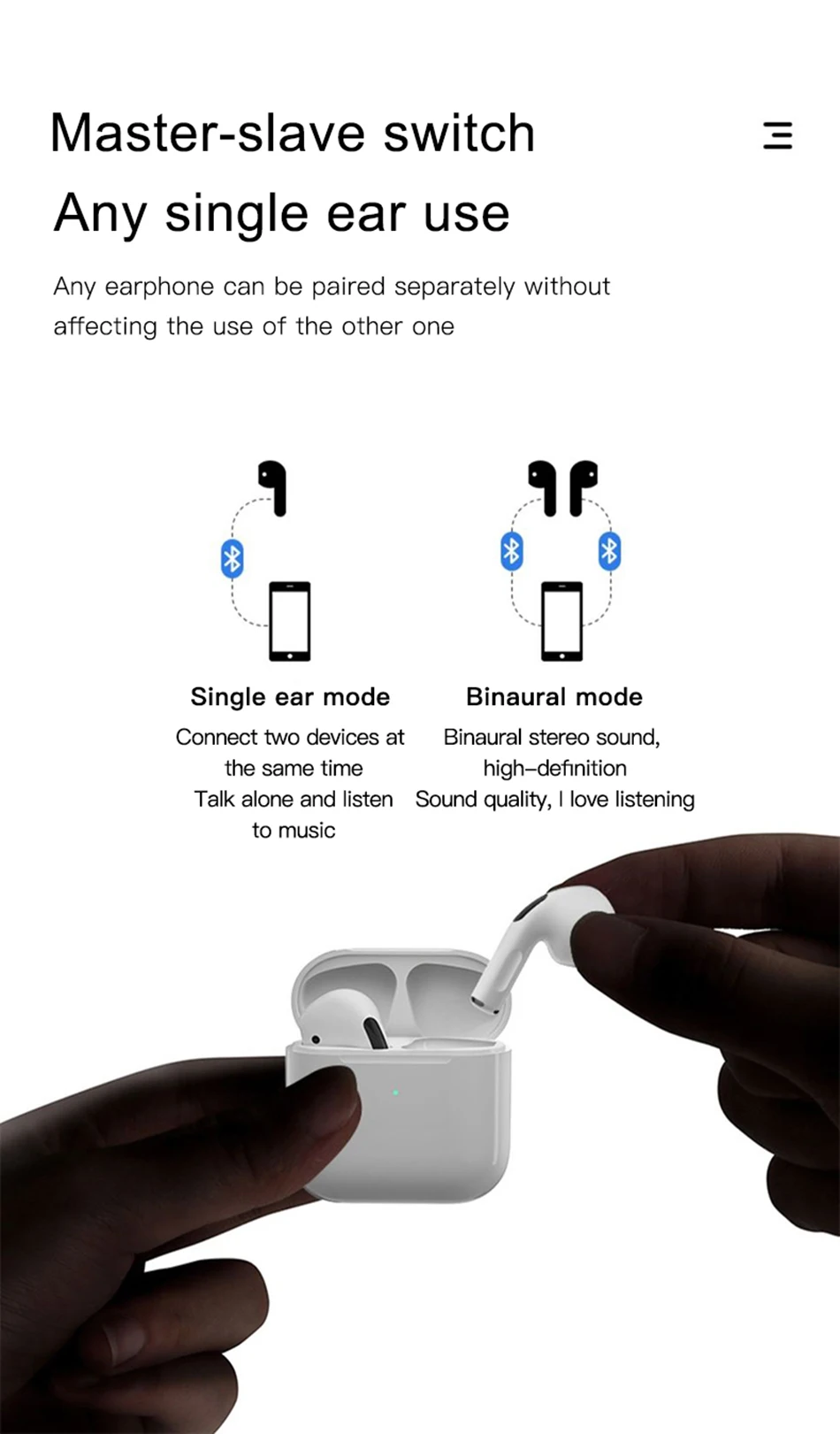 Master-slave switch

Any single ear use

Any earphone can be paired separately without affecting the use of the other one

Single ear mode

Connect two devices at the same time
Talk alone and listen to music

Binaural mode

Binaural stereo sound, high–definition
Sound quality, I love listening