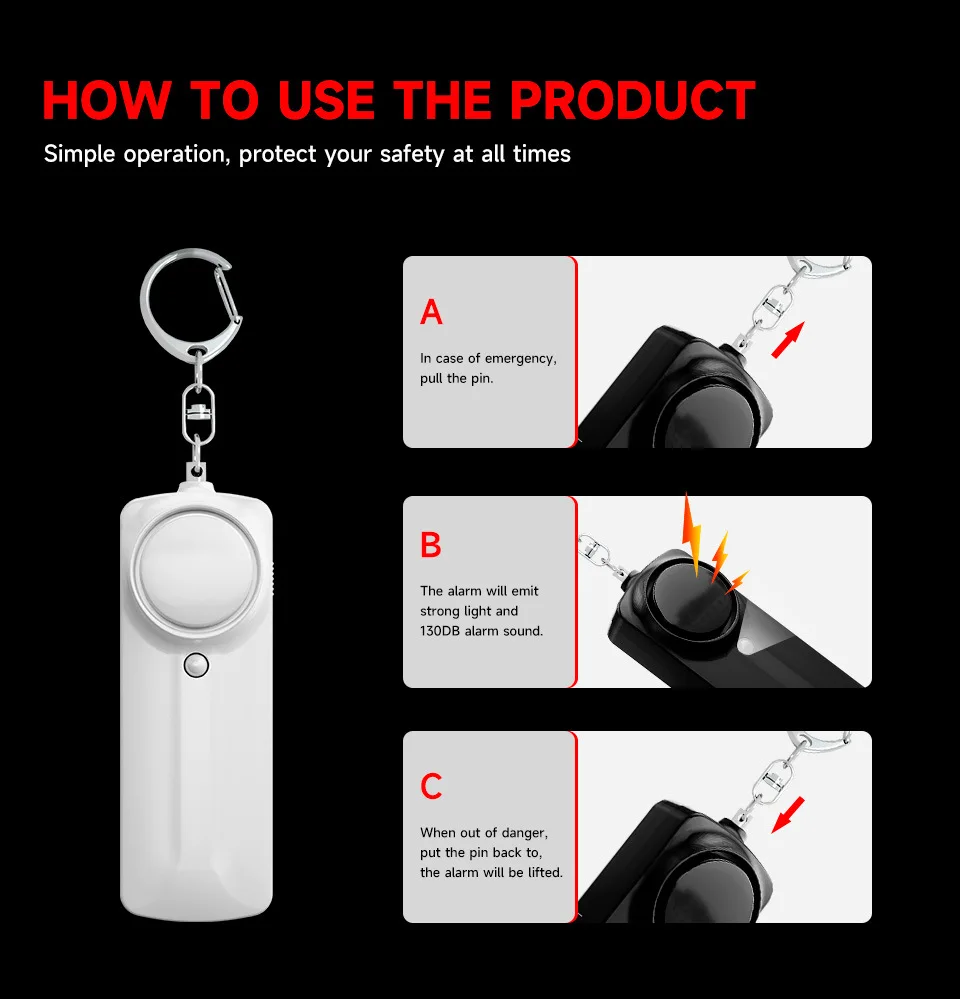 HOW TO USE THE PRODUCT

Simple operation, protect your safety at all times

A

In case of emergency, pull the pin.

B

The alarm will emit strong light and 130DB alarm sound.

C

When out of danger, put the pin back to, the alarm will be lifted.