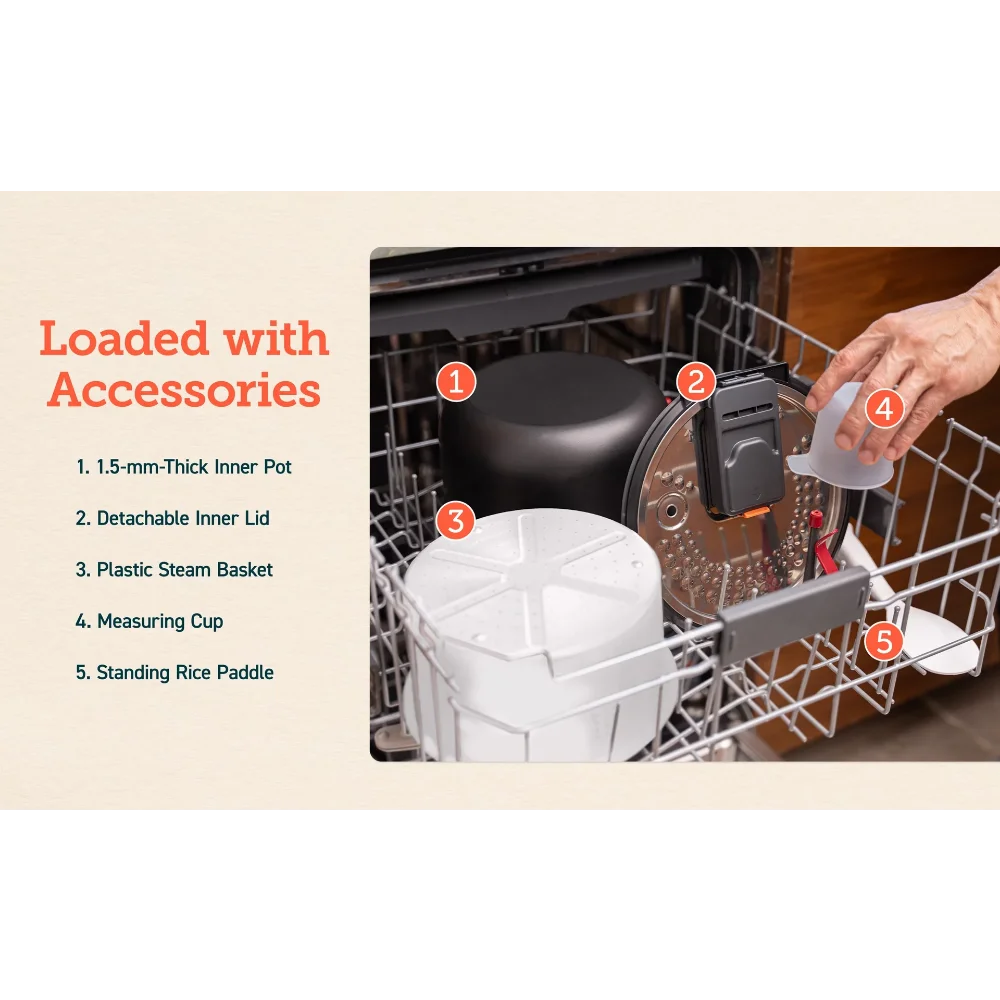 Loaded with Accessories

1. 1.5-mm-Thick Inner Pot

2. Detachable Inner Lid

3. Plastic Steam Basket

4. Measuring Cup

5. Standing Rice Paddle

1

2

3

4

5