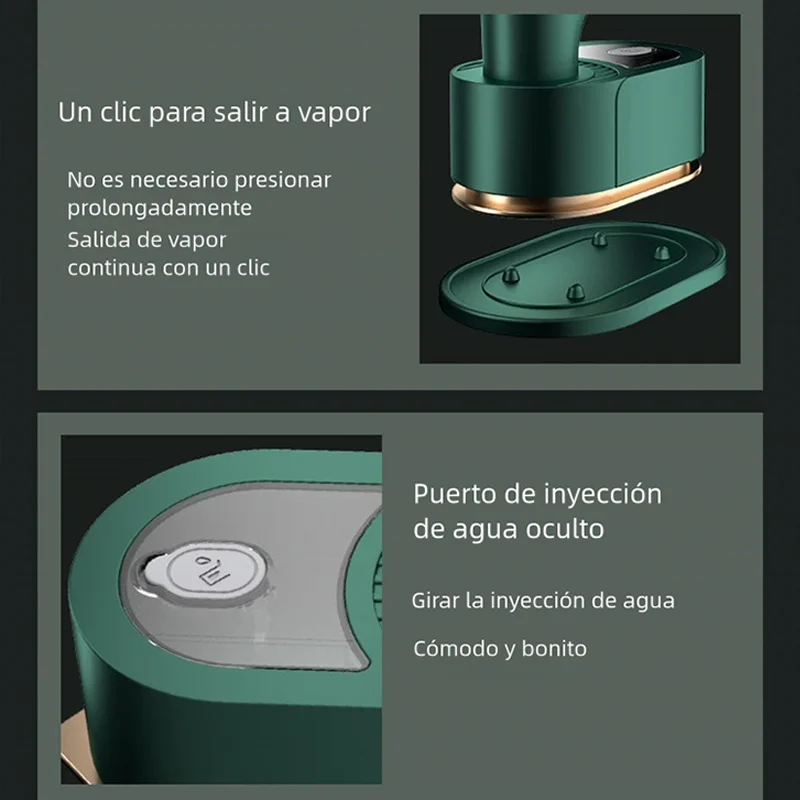 Un clic para salir a vapor

No es necesario presionar prolongadamente
Salida de vapor continua con un clic

Puerto de inyección de agua oculto

Girar la inyección de agua

Cómodo y bonito