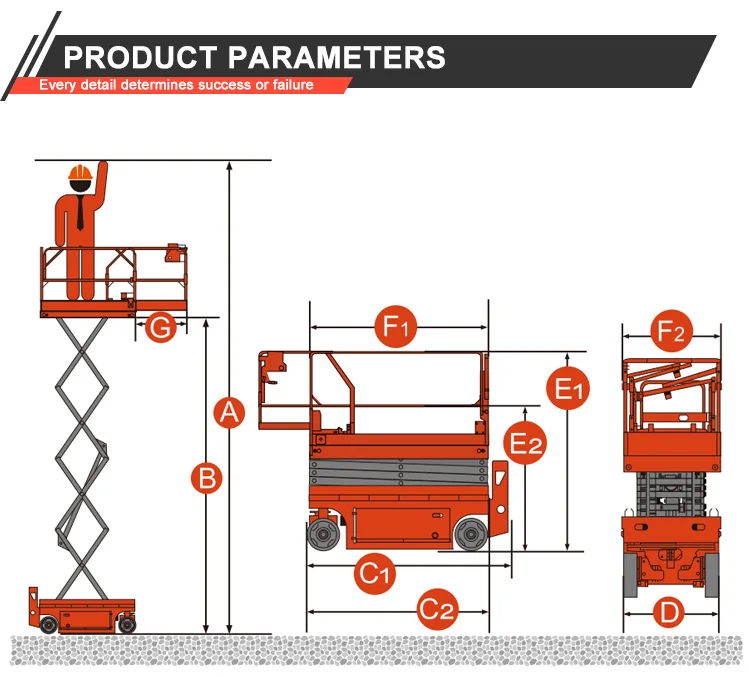 PRODUCT PARAMETERS
Every detail determines success or failure

G
A
B
F1
E1
E2
C1
C2
F2
D