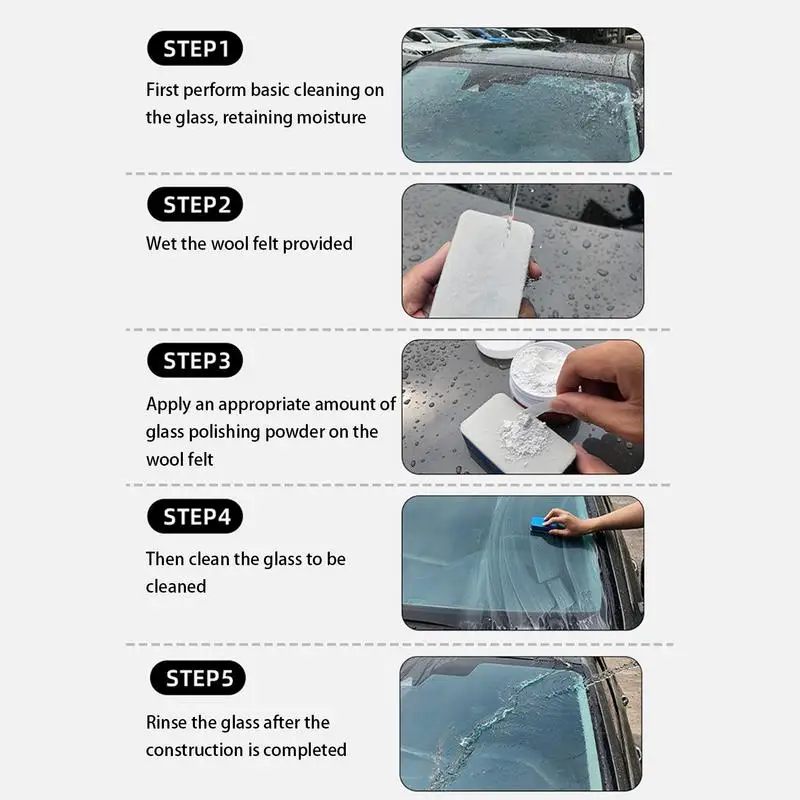 STEP1

First perform basic cleaning on the glass, retaining moisture

STEP2

Wet the wool felt provided

STEP3

Apply an appropriate amount of glass polishing powder on the wool felt

STEP4

Then clean the glass to be cleaned

STEP5

Rinse the glass after the construction is completed