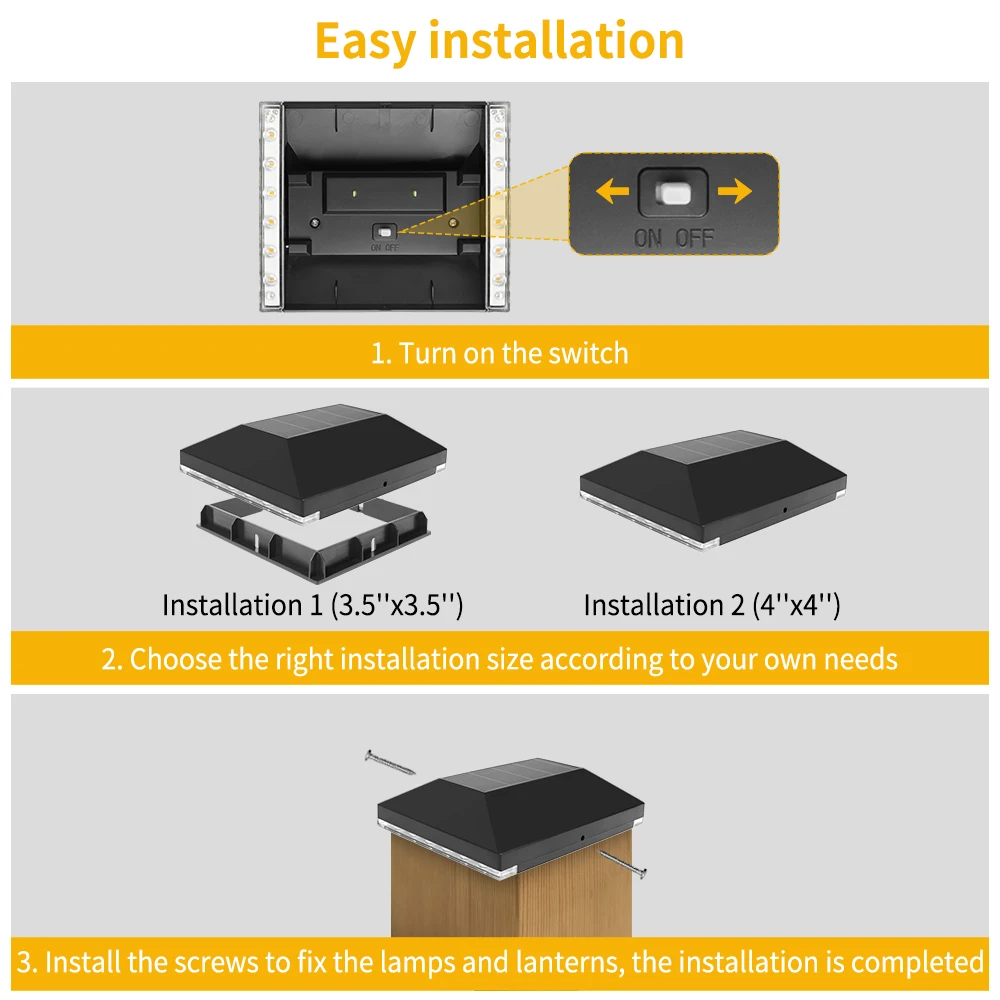 Easy installation

ON OFF

ON OFF

1. Turn on the switch

Installation 1 (3.5''x3.5'')

Installation 2 (4''x4'')

2. Choose the right installation size according to your own needs

3. Install the screws to fix the lamps and lanterns, the installation is completed