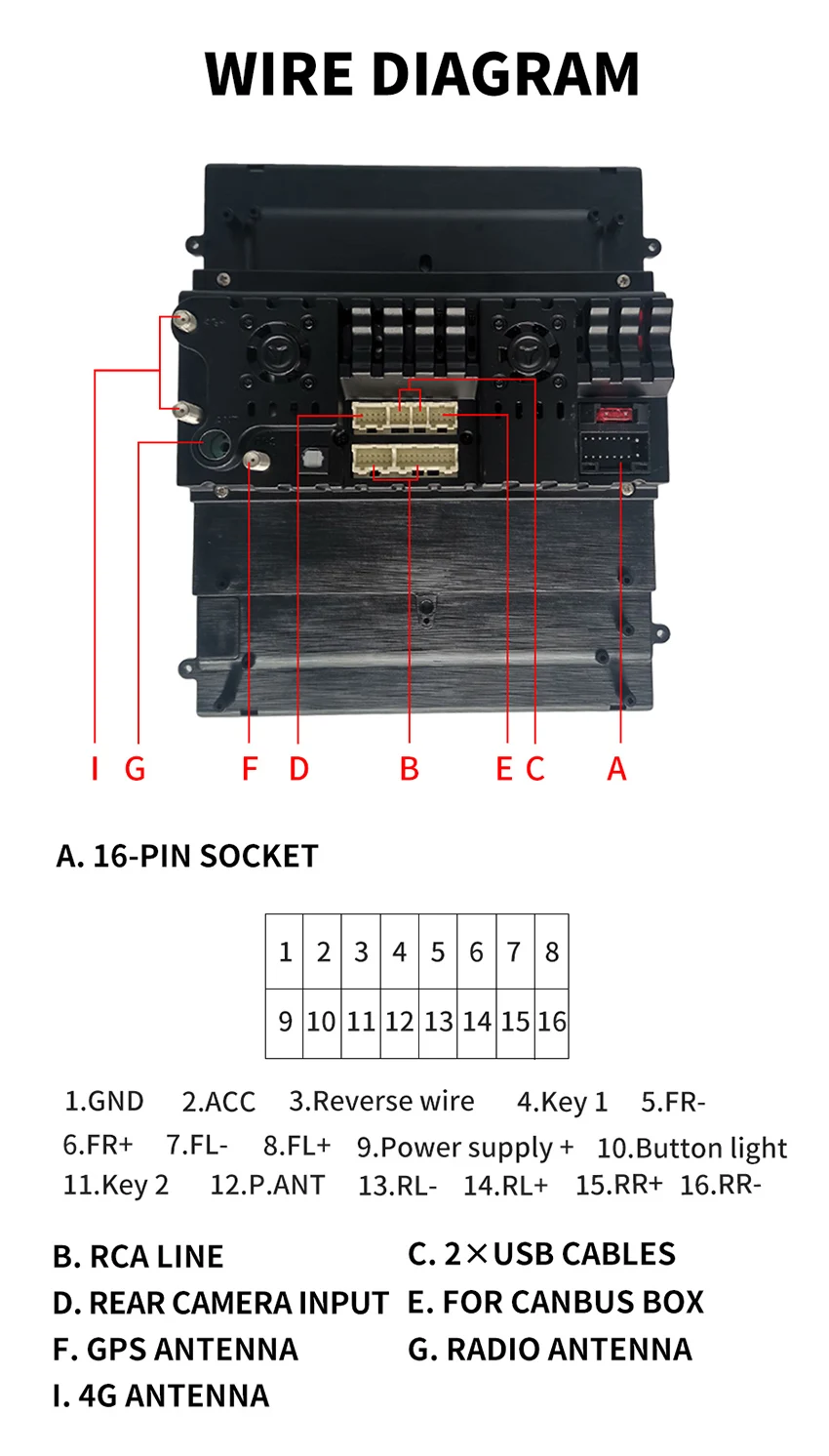 WIRE DIAGRAM

I G F D B E C A

A. 16-PIN SOCKET

| 1 | 2 | 3 | 4 | 5 | 6 | 7 | 8 |
|---|---|---|---|---|---|---|---|
| 9 | 10 | 11 | 12 | 13 | 14 | 15 | 16 |

1.GND 2.ACC 3.Reverse wire 4.Key 1 5.FR-
6.FR+ 7.FL- 8.FL+ 9.Power supply + 10.Button light
11.Key 2 12.P.ANT 13.RL- 14.RL+ 15.RR+ 16.RR-

B. RCA LINE
C. 2×USB CABLES
D. REAR CAMERA INPUT
E. FOR CANBUS BOX
F. GPS ANTENNA
G. RADIO ANTENNA
I. 4G ANTENNA