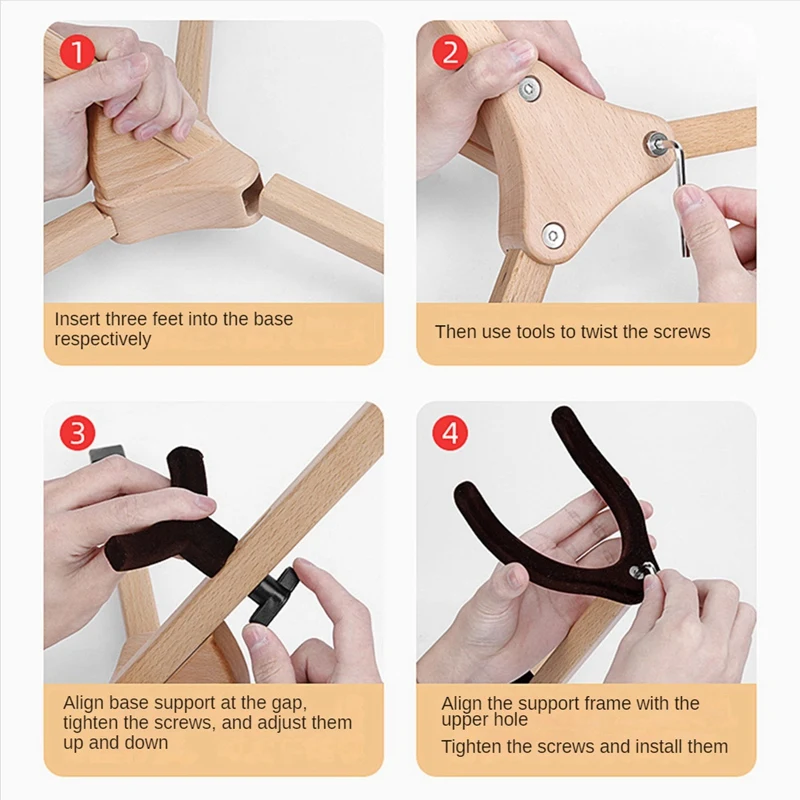 1

Insert three feet into the base respectively

2

Then use tools to twist the screws

3

Align base support at the gap, tighten the screws, and adjust them up and down

4

Align the support frame with the upper hole

Tighten the screws and install them