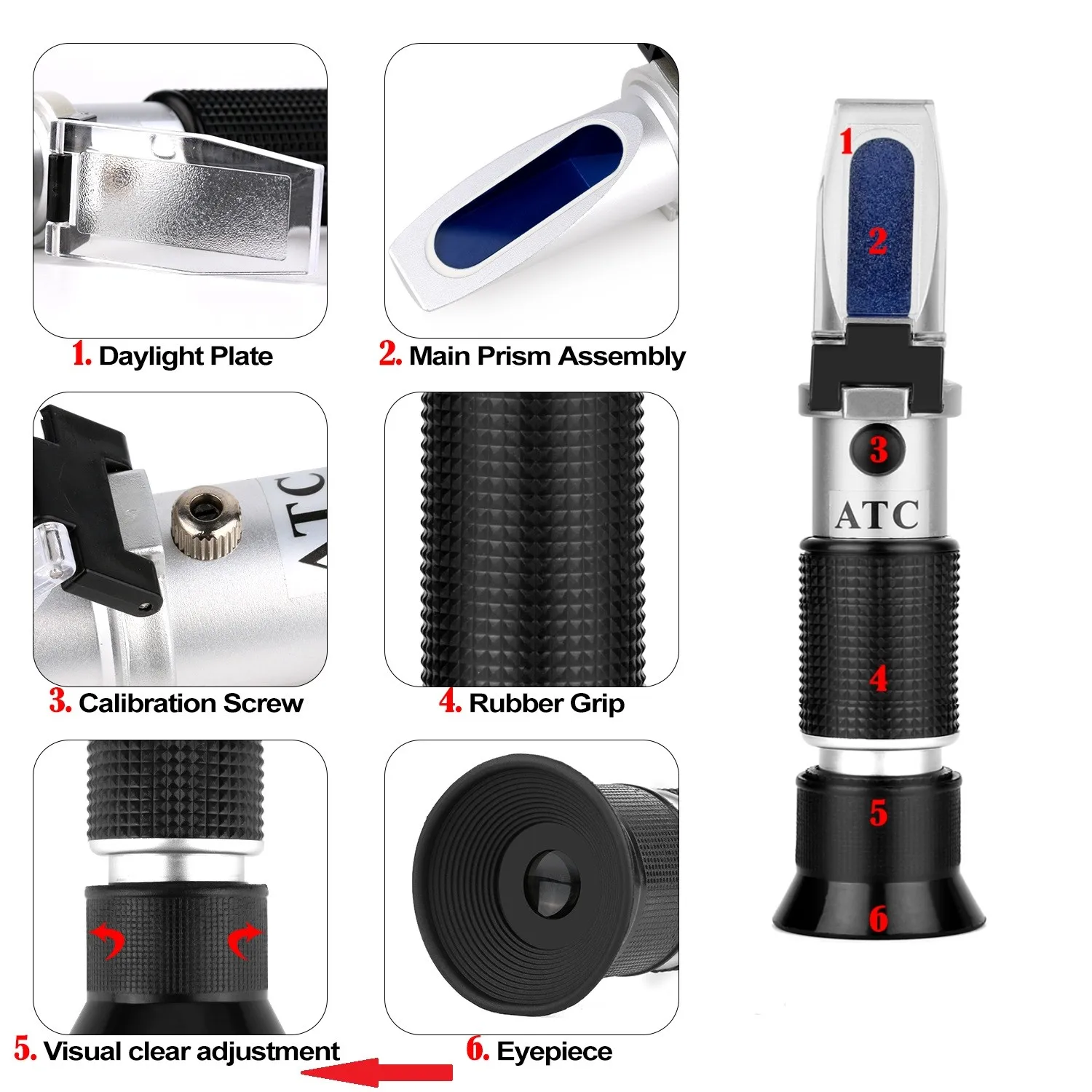 1. Daylight Plate

2. Main Prism Assembly

ATC

3. Calibration Screw

4. Rubber Grip

5. Visual clear adjustment

6. Eyepiece

1
2
3
ATC
4
5
6