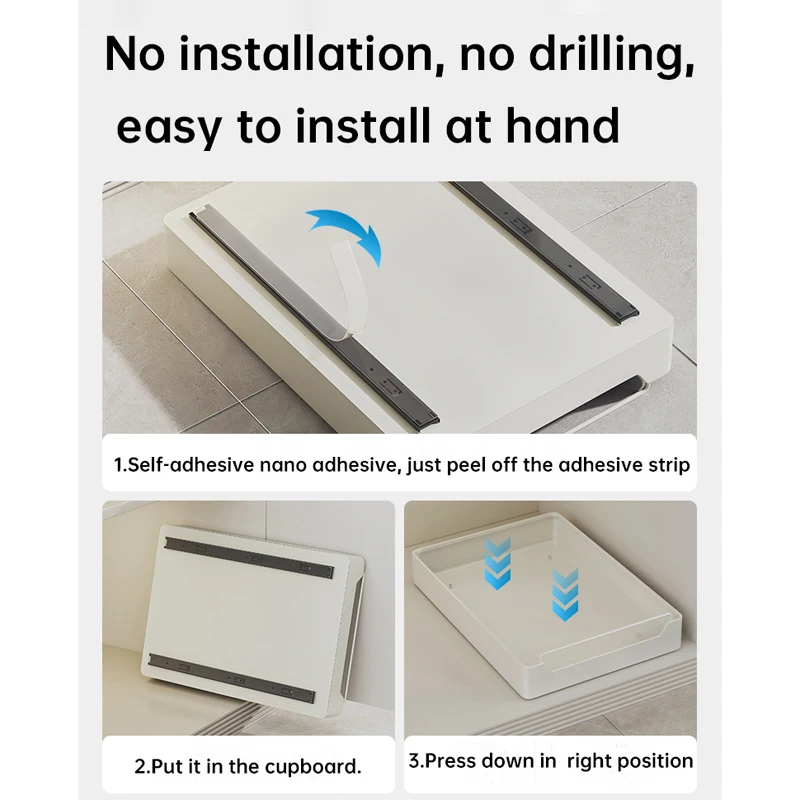 No installation, no drilling, easy to install at hand

1.Self-adhesive nano adhesive, just peel off the adhesive strip

2.Put it in the cupboard.

3.Press down in right position