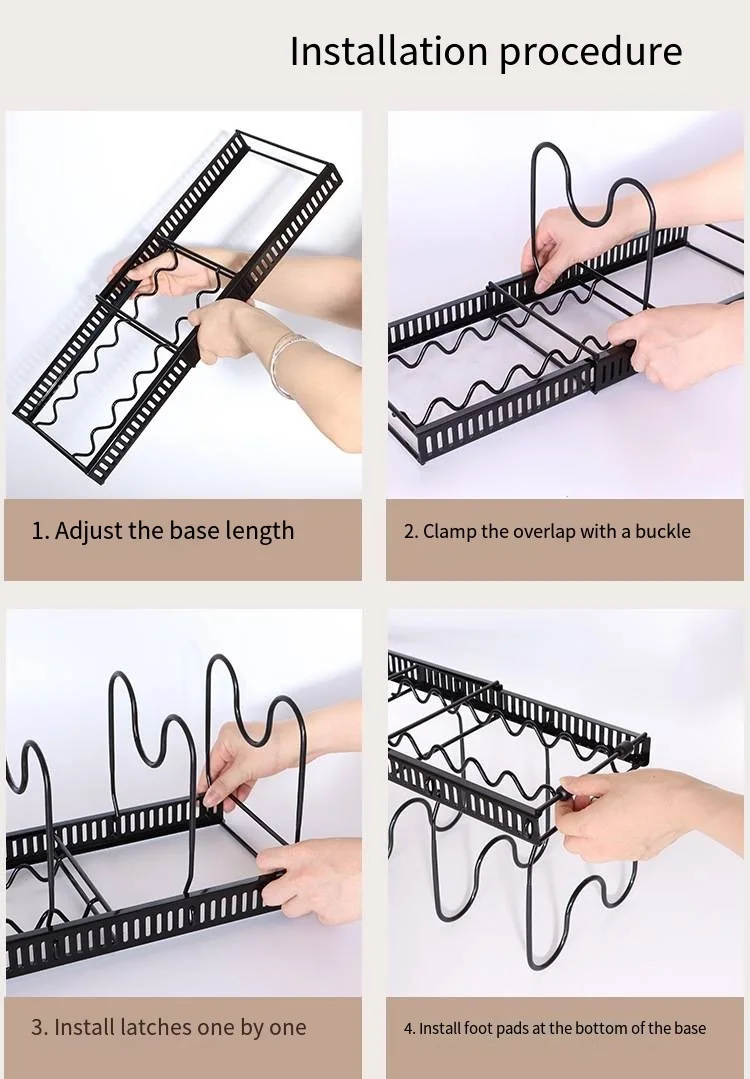 Installation procedure

1. Adjust the base length

2. Clamp the overlap with a buckle

3. Install latches one by one

4. Install foot pads at the bottom of the base