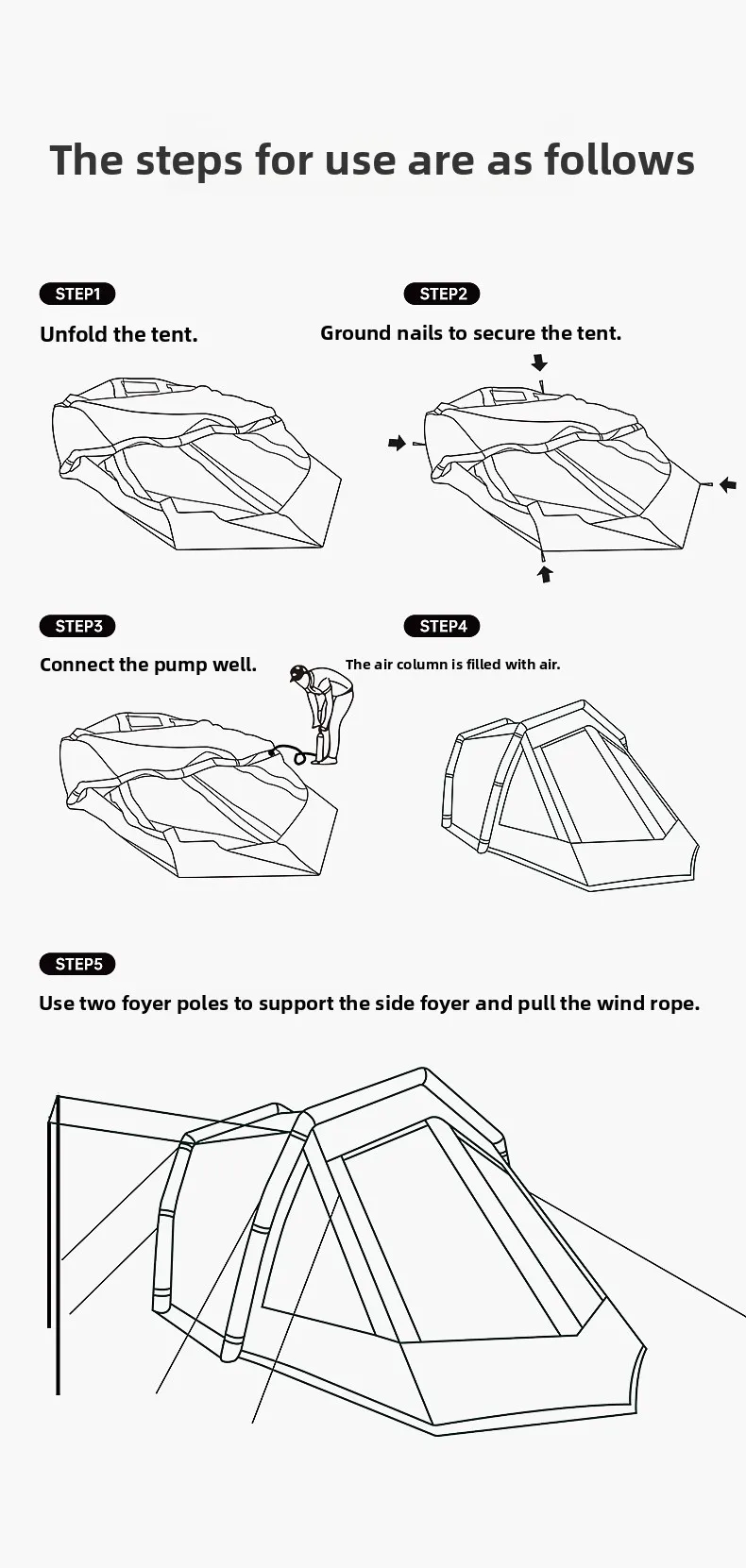 The steps for use are as follows

STEP1

Unfold the tent.

STEP2

Ground nails to secure the tent.

STEP3

Connect the pump well.

STEP4

The air column is filled with air.

STEP5

Use two foyer poles to support the side foyer and pull the wind rope.