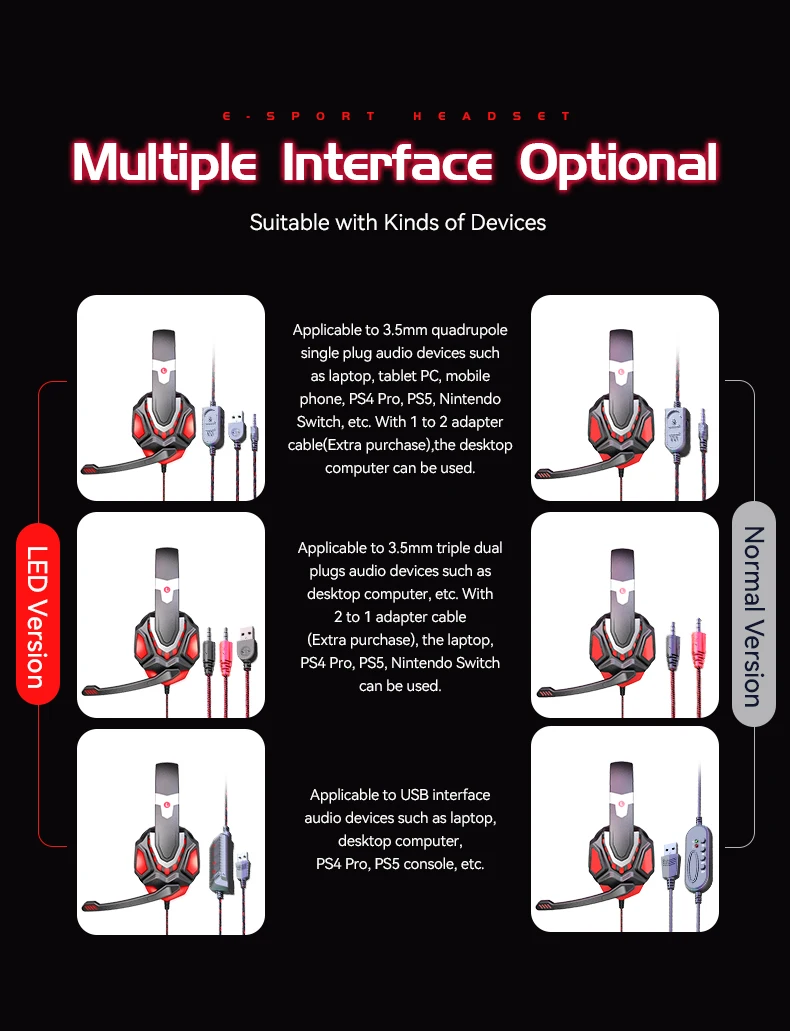 E-SPORT HEADSET

Multiple Interface Optional

Suitable with Kinds of Devices

LED Version

Applicable to 3.5mm quadrupole single plug audio devices such as laptop, tablet PC, mobile phone, PS4 Pro, PS5, Nintendo Switch, etc. With 1 to 2 adapter cable(Extra purchase),the desktop computer can be used.

Applicable to 3.5mm triple dual plugs audio devices such as desktop computer, etc. With 2 to 1 adapter cable (Extra purchase), the laptop, PS4 Pro, PS5, Nintendo Switch can be used.

Applicable to USB interface audio devices such as laptop, desktop computer, PS4 Pro, PS5 console, etc.

Normal Version