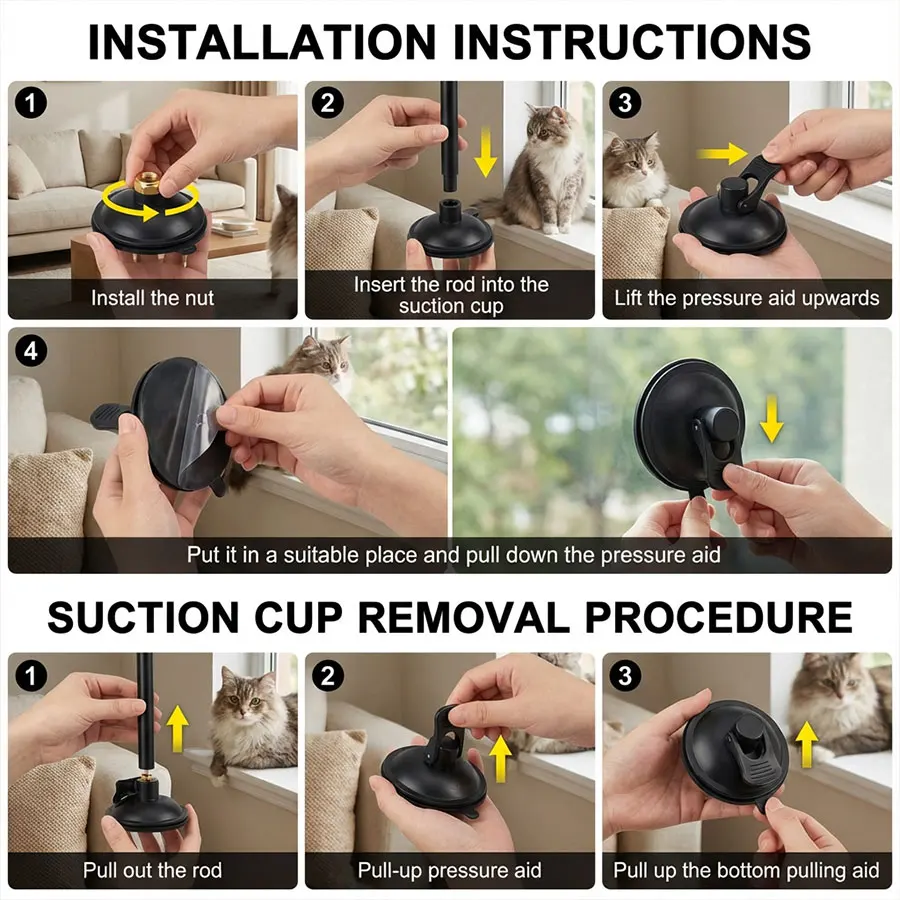 INSTALLATION INSTRUCTIONS

1
Install the nut

2
Insert the rod into the suction cup

3
Lift the pressure aid upwards

4
Put it in a suitable place and pull down the pressure aid

SUCTION CUP REMOVAL PROCEDURE

1
Pull out the rod

2
Pull-up pressure aid

3
Pull up the bottom pulling aid