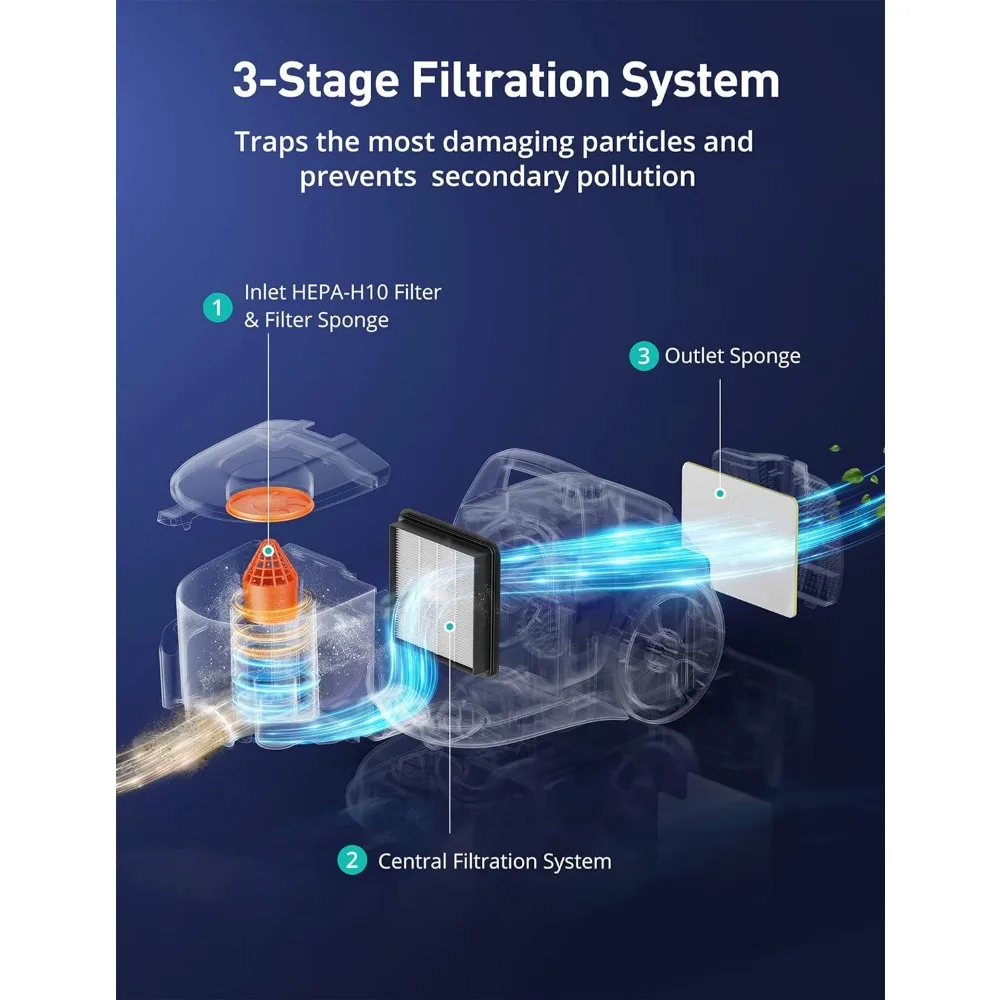 3-Stage Filtration System

Traps the most damaging particles and prevents  secondary pollution

1 Inlet HEPA-H10 Filter & Filter Sponge

3 Outlet Sponge

2 Central Filtration System