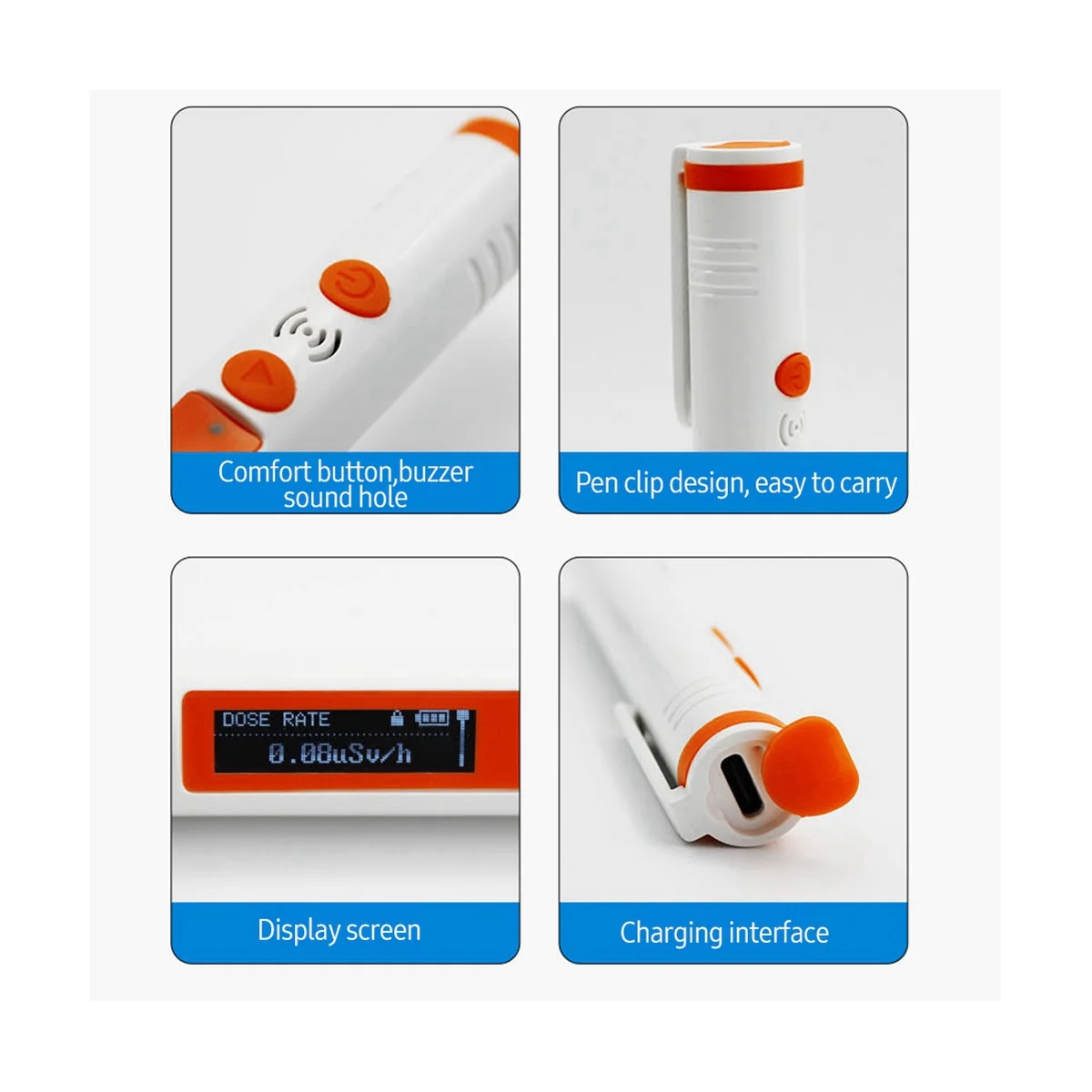 Comfort button,buzzer sound hole

Pen clip design, easy to carry

DOSE RATE
0.08uSv/h

Display screen

Charging interface